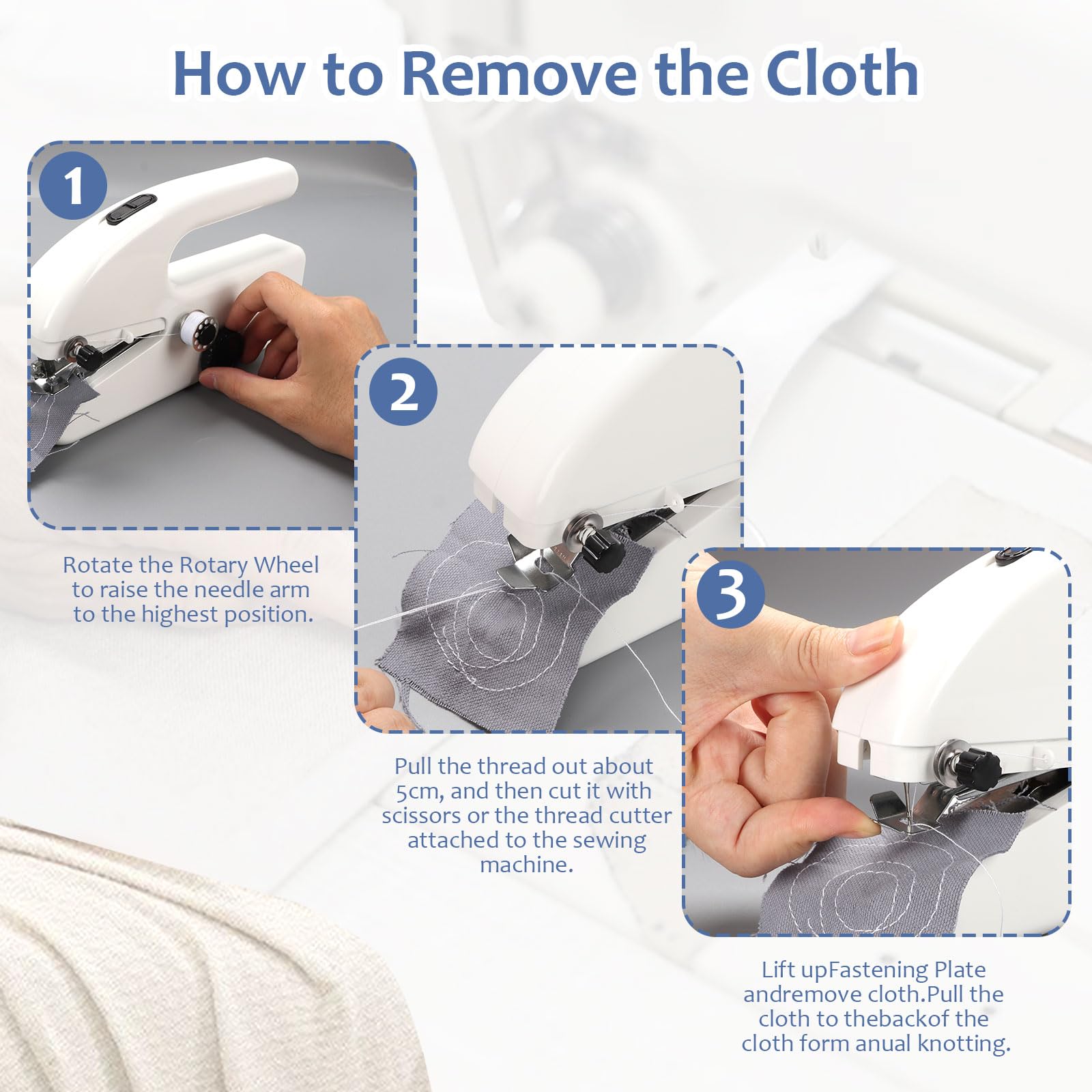 How to Remove the Cloth

1

Rotate the Rotary Wheel to raise the needle arm to the highest position.

2

Pull the thread out about 5cm, and then cut it with scissors or the thread cutter attached to the sewing machine.

3

Lift upFastening Plate andremove cloth.Pull the cloth to thebackof the cloth form anual knotting.