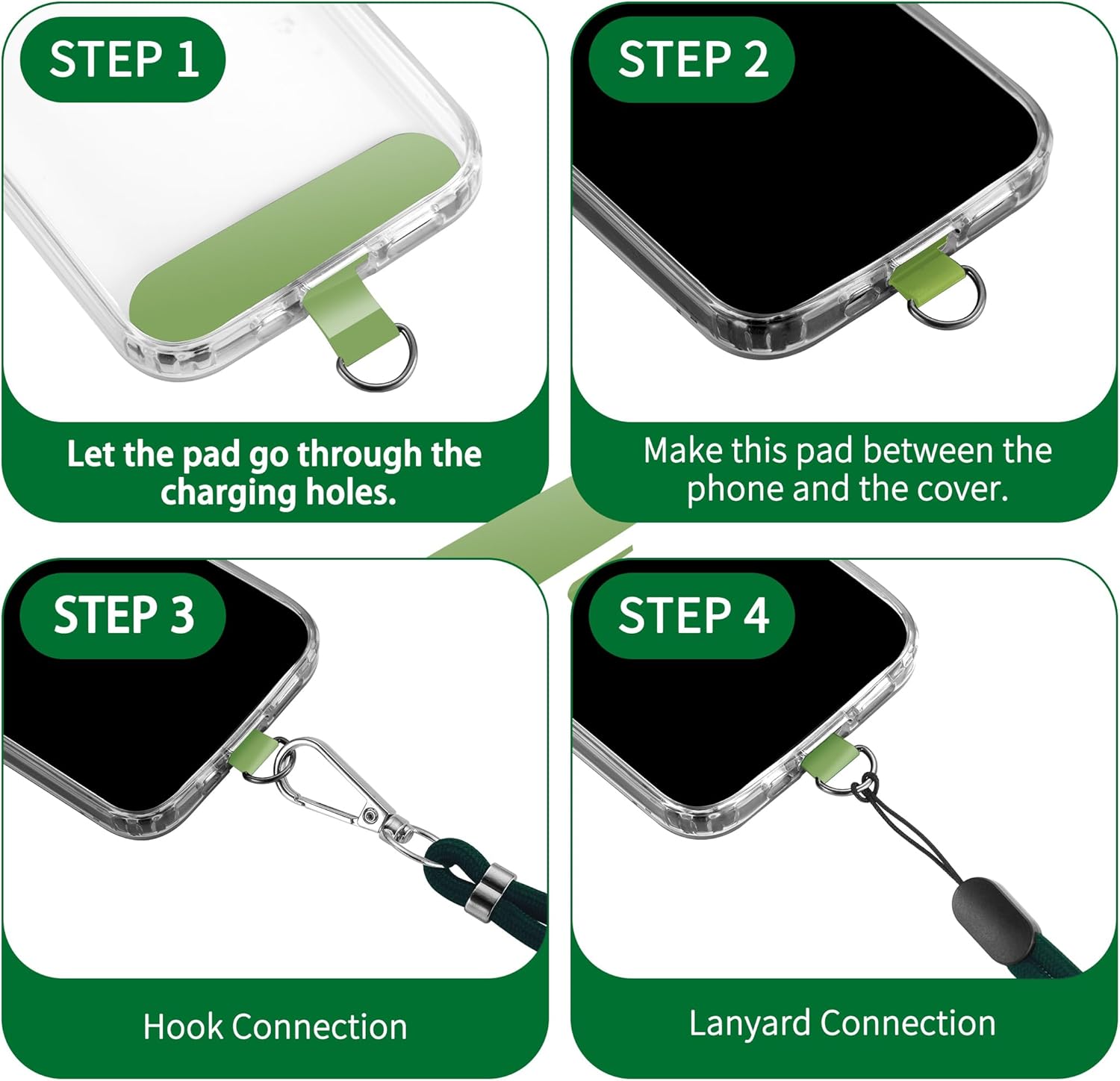 STEP 1

Let the pad go through the charging holes.

STEP 2

Make this pad between the phone and the cover.

STEP 3

Hook Connection

STEP 4

Lanyard Connection