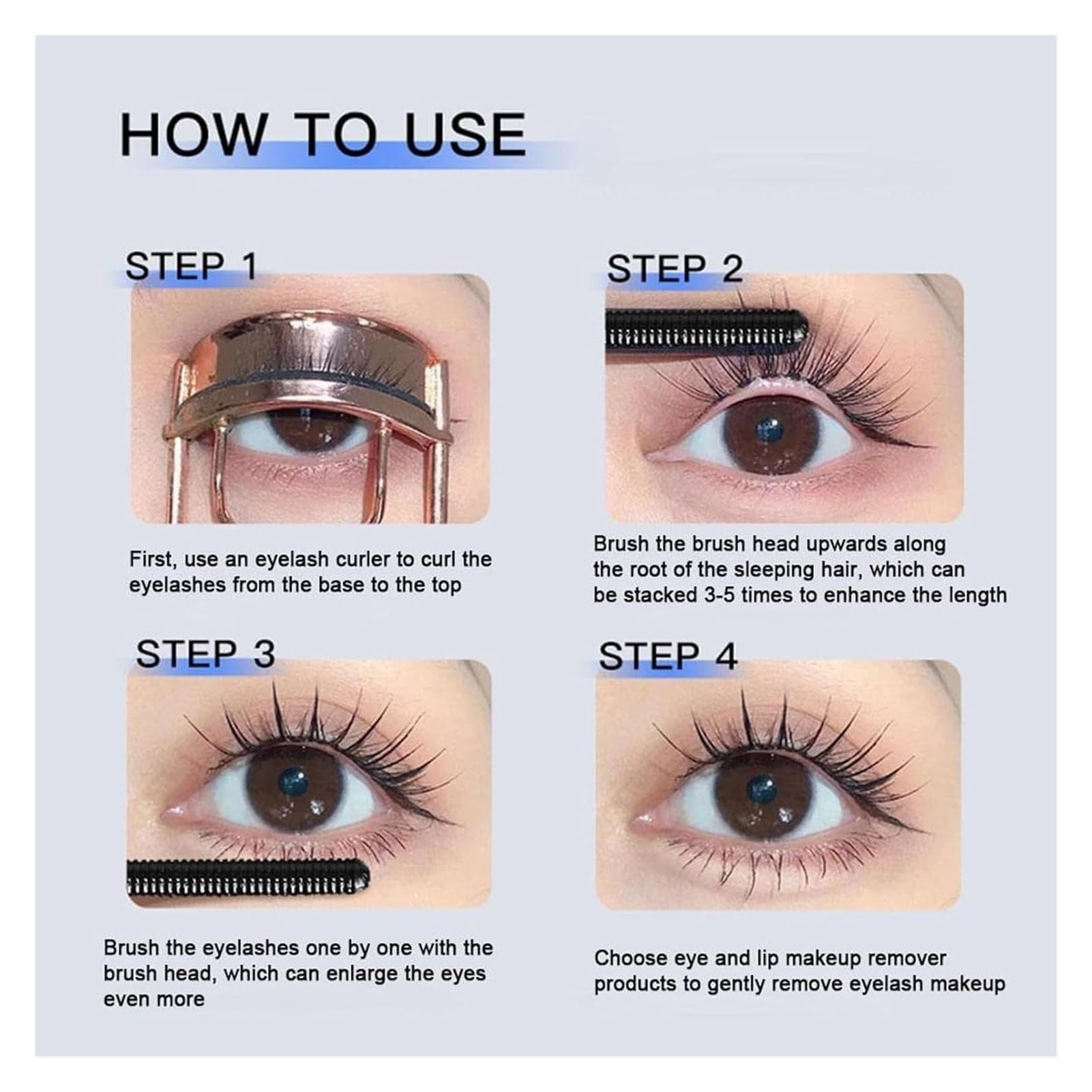 HOW TO USE

STEP 1

First, use an eyelash curler to curl the eyelashes from the base to the top

STEP 2

Brush the brush head upwards along the root of the sleeping hair, which can be stacked 3-5 times to enhance the length

STEP 3

Brush the eyelashes one by one with the brush head, which can enlarge the eyes even more

STEP 4

Choose eye and lip makeup remover products to gently remove eyelash makeup