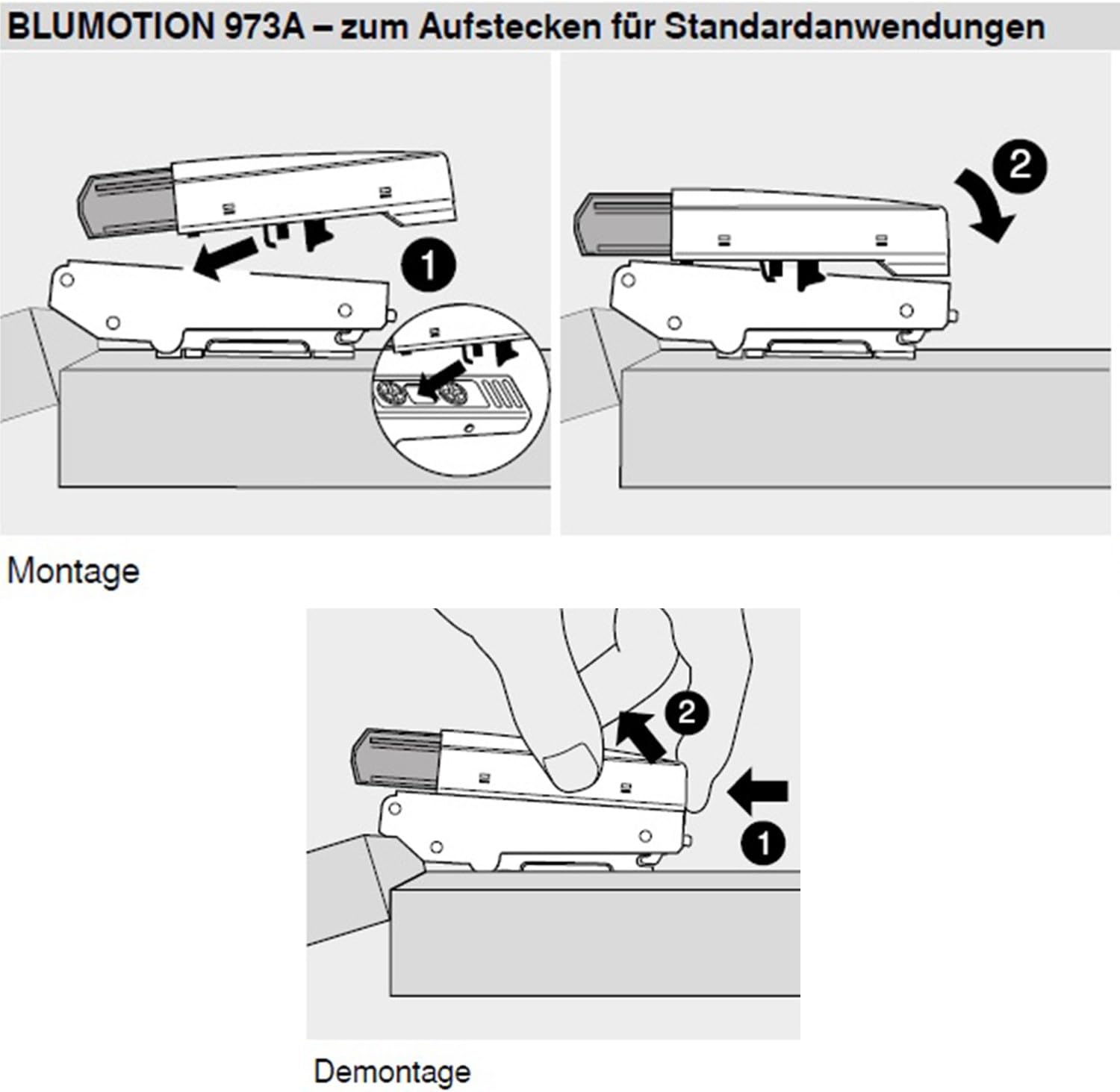 BLUMOTION 973A – zum Aufstecken für Standardanwendungen

1

2

Montage

2

1

Demontage