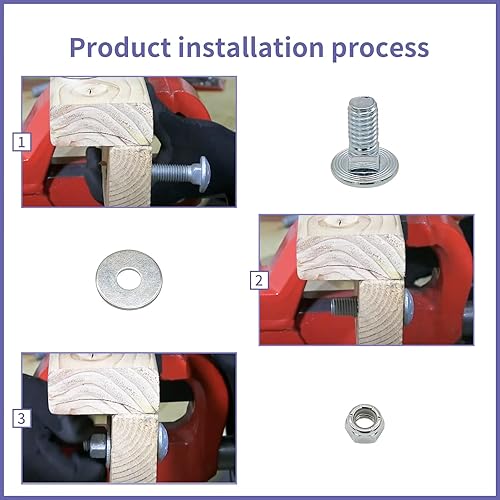 Product installation process

1

2

3