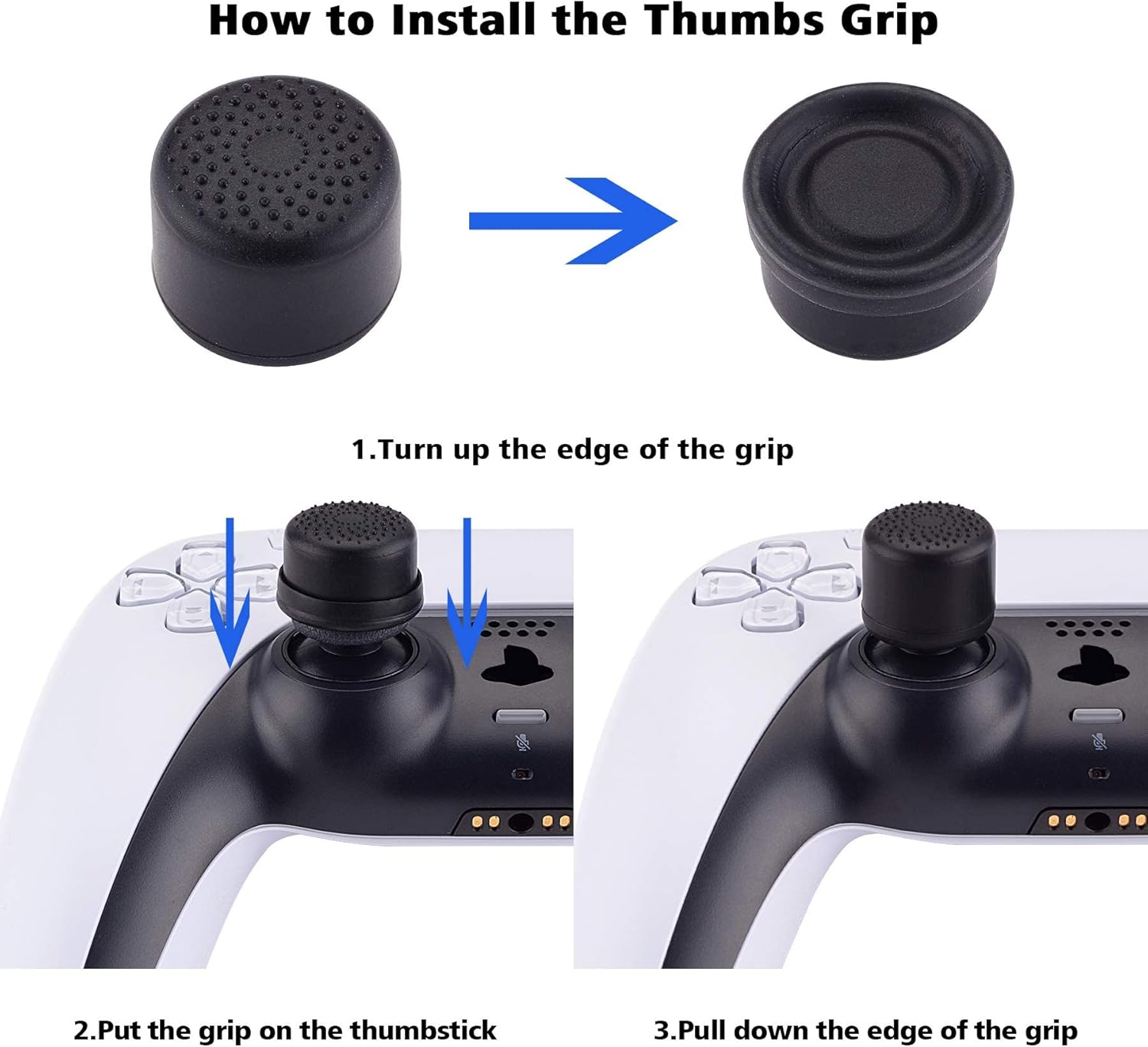 How to Install the Thumbs Grip

1.Turn up the edge of the grip

2.Put the grip on the thumbstick

3.Pull down the edge of the grip