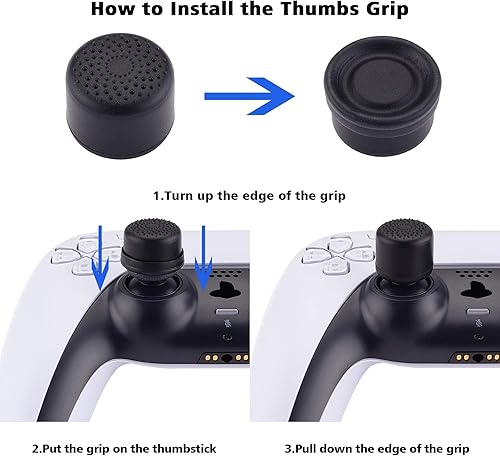 How to Install the Thumbs Grip

1.Turn up the edge of the grip

2.Put the grip on the thumbstick

3.Pull down the edge of the grip