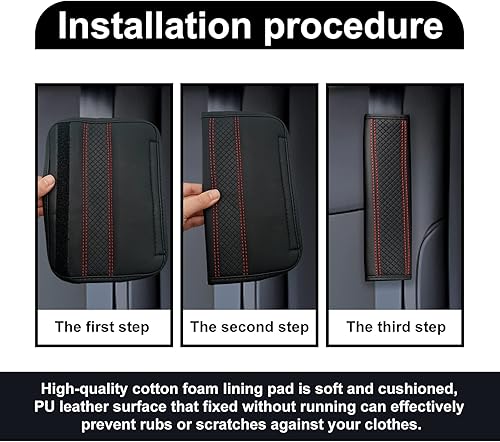 Installation procedure

The first step

The second step

The third step

High-quality cotton foam lining pad is soft and cushioned, PU leather surface that fixed without running can effectively prevent rubs or scratches against your clothes.