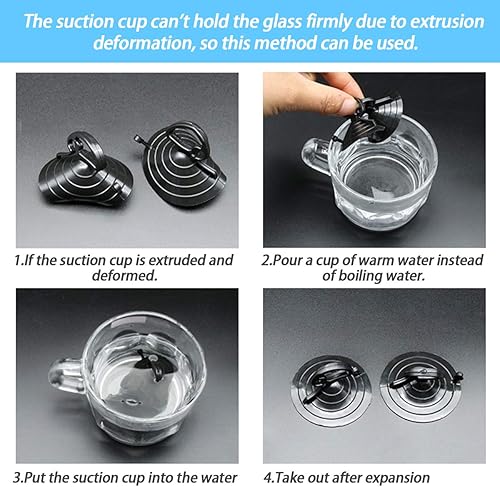 The suction cup can't hold the glass firmly due to extrusion deformation, so this method can be used.

1.If the suction cup is extruded and deformed.

2.Pour a cup of warm water instead of boiling water.

3.Put the suction cup into the water

4.Take out after expansion