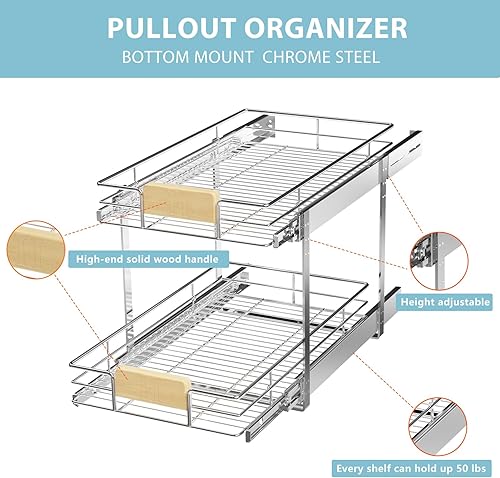 PULLOUT ORGANIZER
BOTTOM MOUNT CHROME STEEL

High-end solid wood handle

Height adjustable

Every shelf can hold up 50 lbs