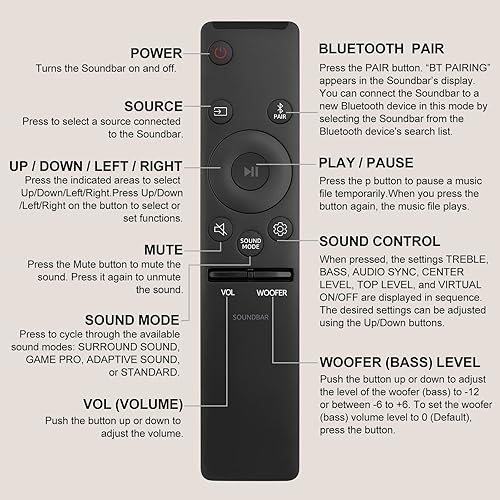 POWER
Turns the Soundbar on and off.

SOURCE
Press to select a source connected to the Soundbar.

UP / DOWN / LEFT / RIGHT
Press the indicated areas to select Up/Down/Left/Right.Press Up/Down /Left/Right on the button to select or set functions.

MUTE
Press the Mute button to mute the sound. Press it again to unmute the sound.

SOUND MODE
Press to cycle through the available sound modes: SURROUND SOUND, GAME PRO, ADAPTIVE SOUND, or STANDARD.

VOL (VOLUME)
Push the button up or down to adjust the volume.

PAIR

SOUND MODE

VOL

WOOFER

SOUNDBAR

BLUETOOTH PAIR
Press the PAIR button. "BT PAIRING" appears in the Soundbar's display. You can connect the Soundbar to a new Bluetooth device in this mode by selecting the Soundbar from the Bluetooth device's search list.

PLAY / PAUSE
Press the p button to pause a music file temporarily.When you press the button again, the music file plays.

SOUND CONTROL
When pressed, the settings TREBLE, BASS, AUDIO SYNC, CENTER LEVEL, TOP LEVEL, and VIRTUAL ON/OFF are displayed in sequence. The desired settings can be adjusted using the Up/Down buttons.

WOOFER (BASS) LEVEL
Push the button up or down to adjust the level of the woofer (bass) to -12 or between -6 to +6. To set the woofer (bass) volume level to 0 (Default), press the button.