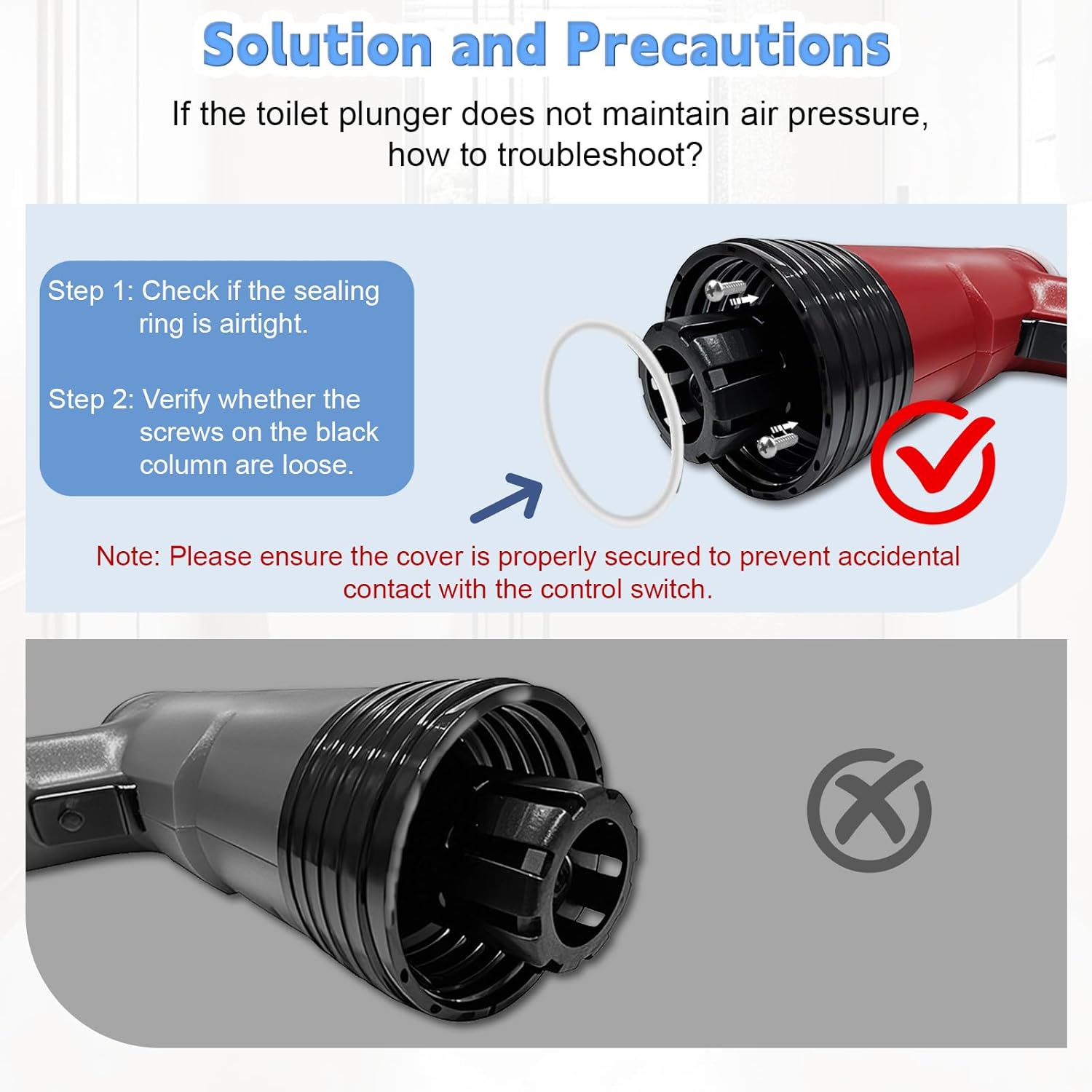 Solution and Precautions

If the toilet plunger does not maintain air pressure, how to troubleshoot?

Step 1: Check if the sealing ring is airtight.

Step 2: Verify whether the screws on the black column are loose.

Note: Please ensure the cover is properly secured to prevent accidental contact with the control switch.