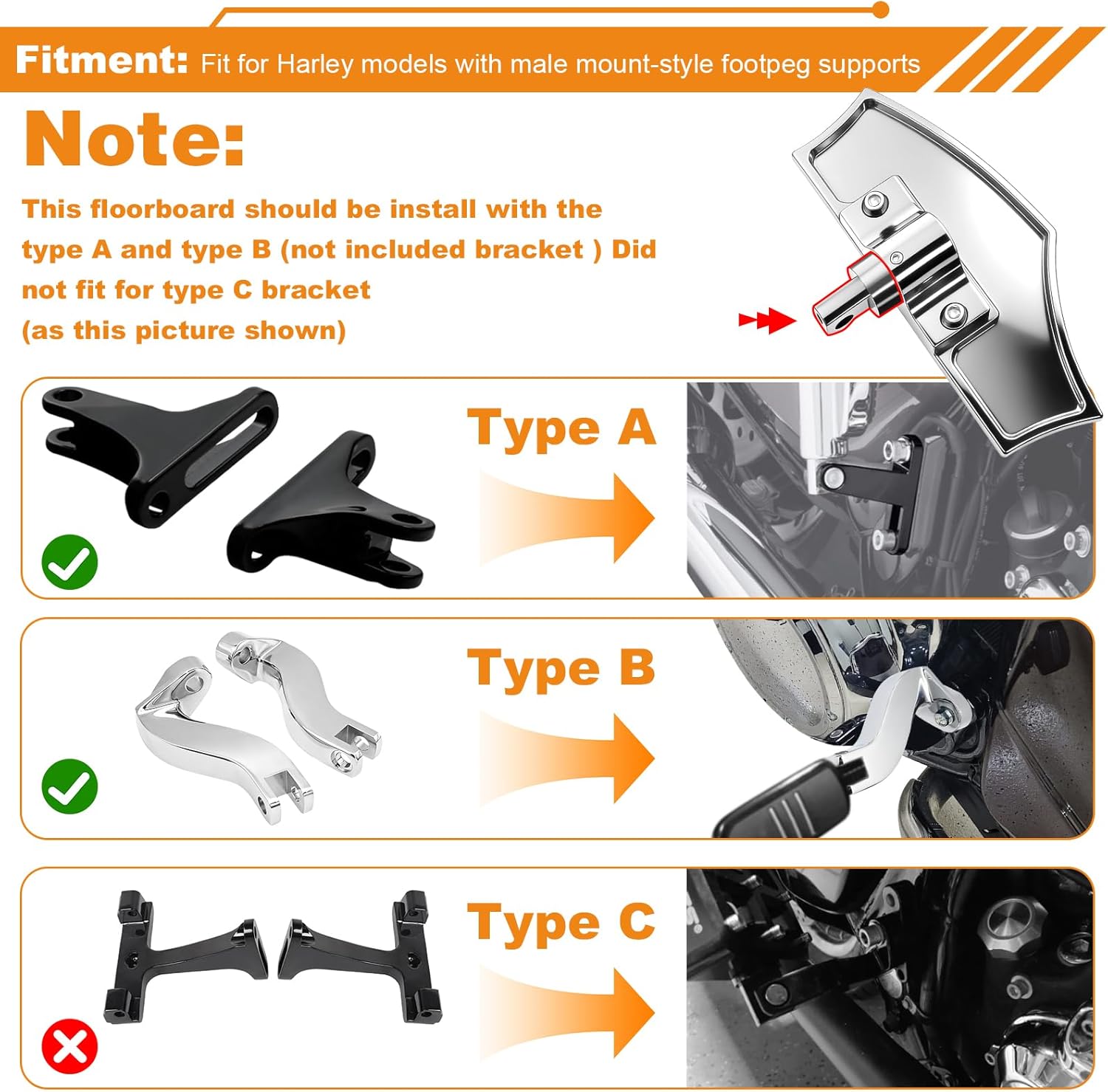 Fitment: Fit for Harley models with male mount-style footpeg supports

Note:

This floorboard should be install with the type A and type B (not included bracket ) Did not fit for type C bracket (as this picture shown)

Type A

Type B

Type C