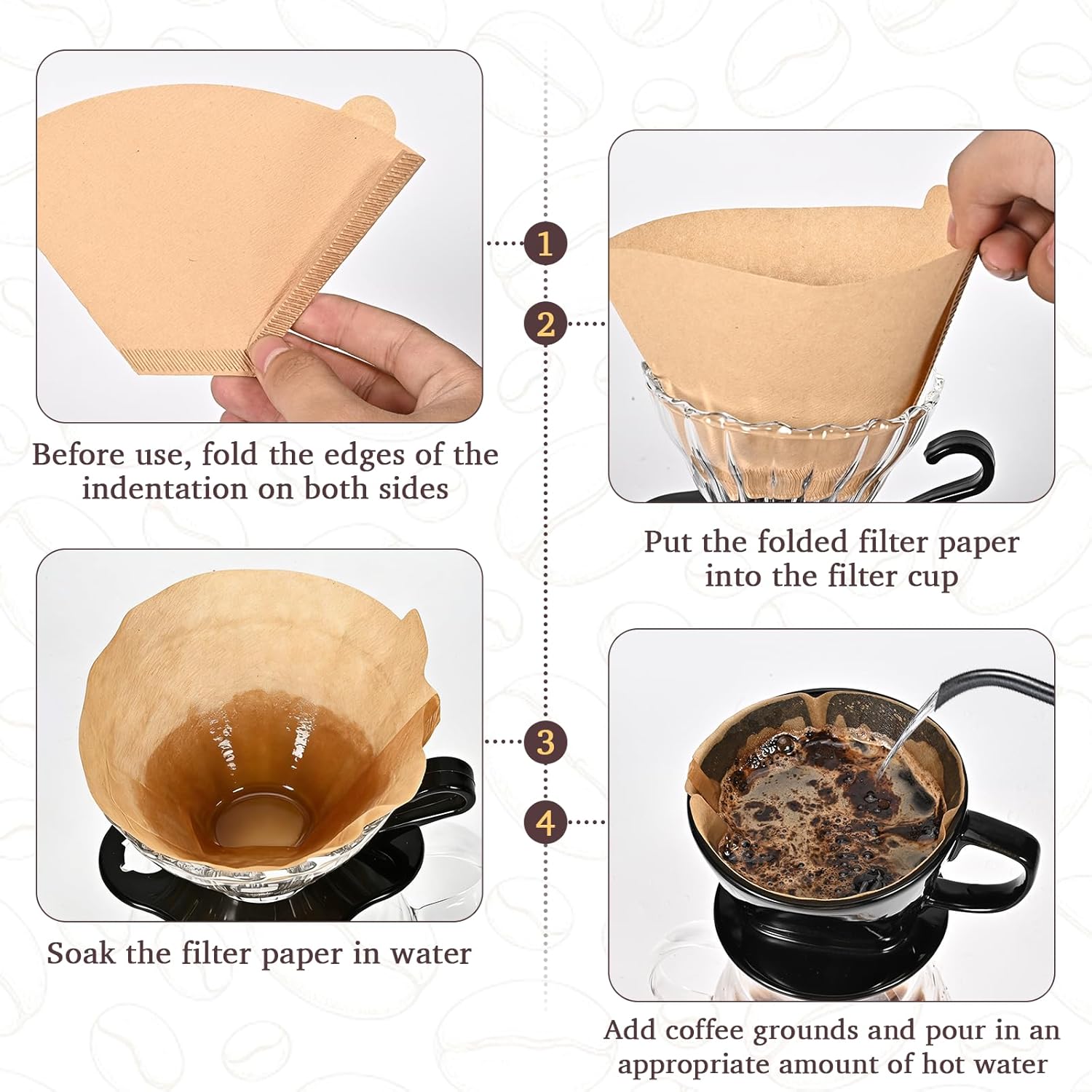 1

Before use, fold the edges of the indentation on both sides

2

Put the folded filter paper into the filter cup

3

Soak the filter paper in water

4

Add coffee grounds and pour in an appropriate amount of hot water