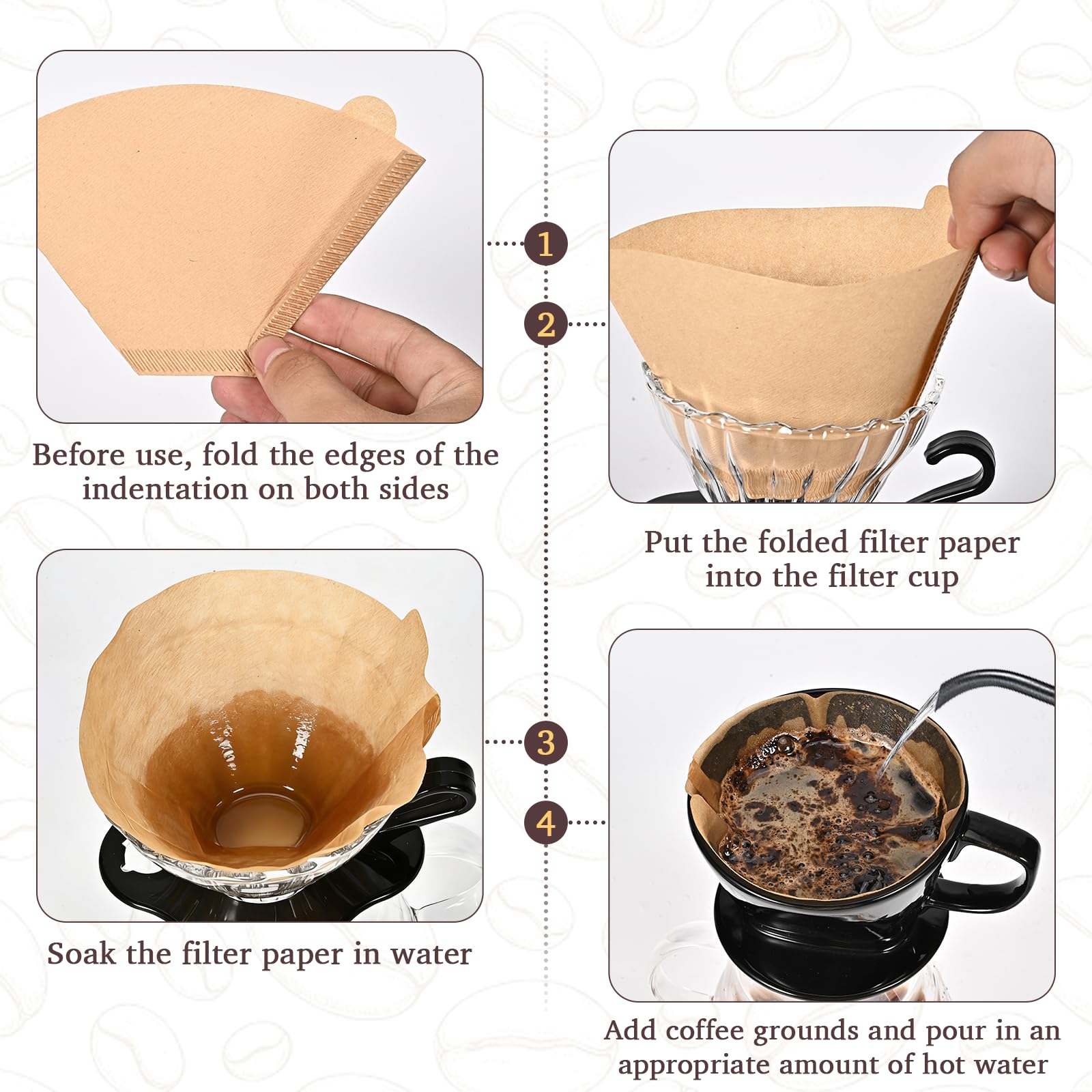 1

Before use, fold the edges of the indentation on both sides

2

Put the folded filter paper into the filter cup

3

Soak the filter paper in water

4

Add coffee grounds and pour in an appropriate amount of hot water