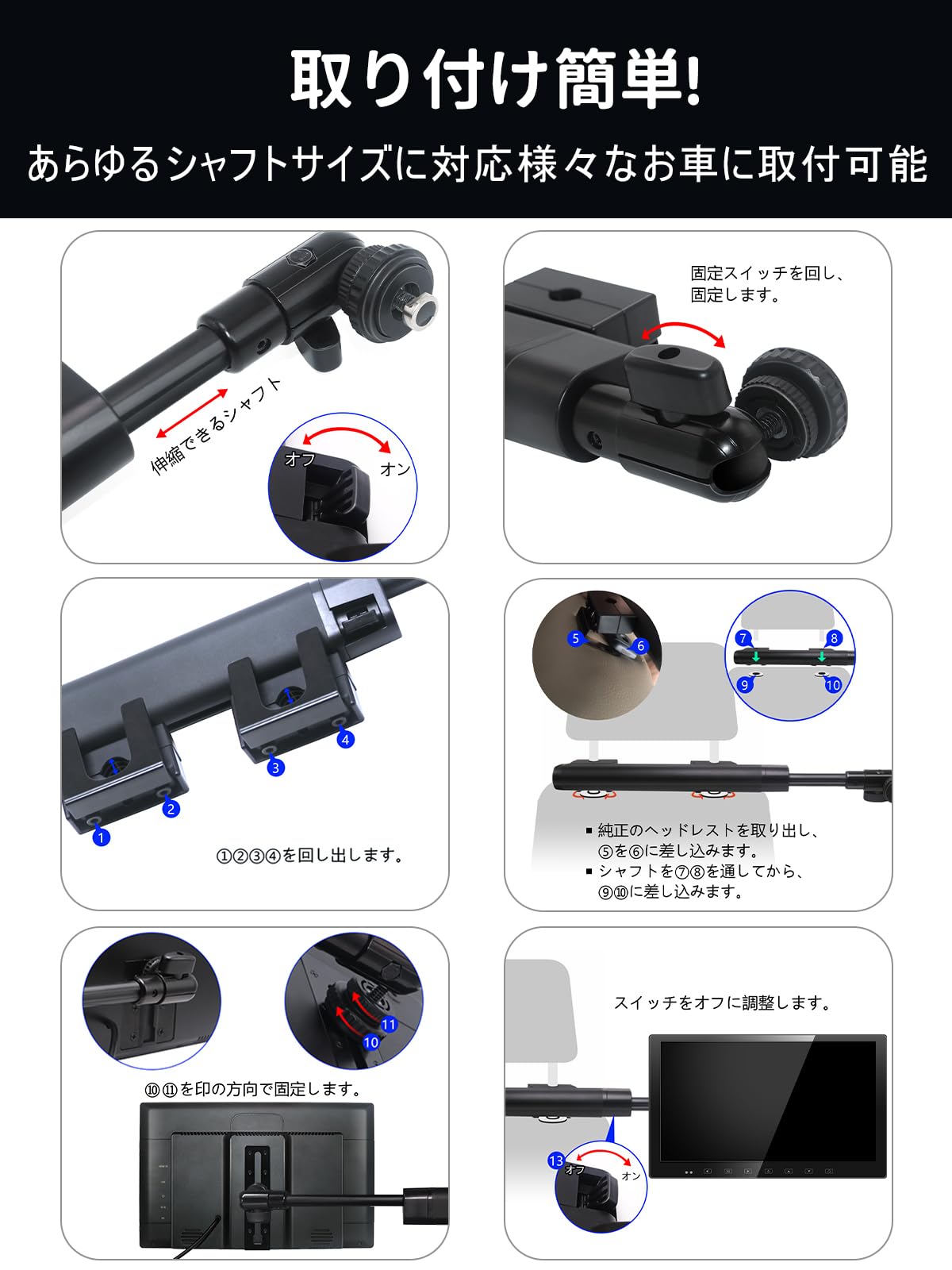 取り付け簡単!

あらゆるシャフトサイズに対応様々なお車に取付可能

伸縮できるシャフト

オフ

オン

固定スイッチを回し、固定します。

1
2
3
4

①②③④を回し出します。

5
6
7
8
9
10

▪ 純正のヘッドレストを取り出し、⑤を⑥に差し込みます。
▪ シャフトを⑦⑧を通してから、⑨⑩に差し込みます。

11
10

⑩⑪を印の方向で固定します。

スイッチをオフに調整します。

13
オフ
オン