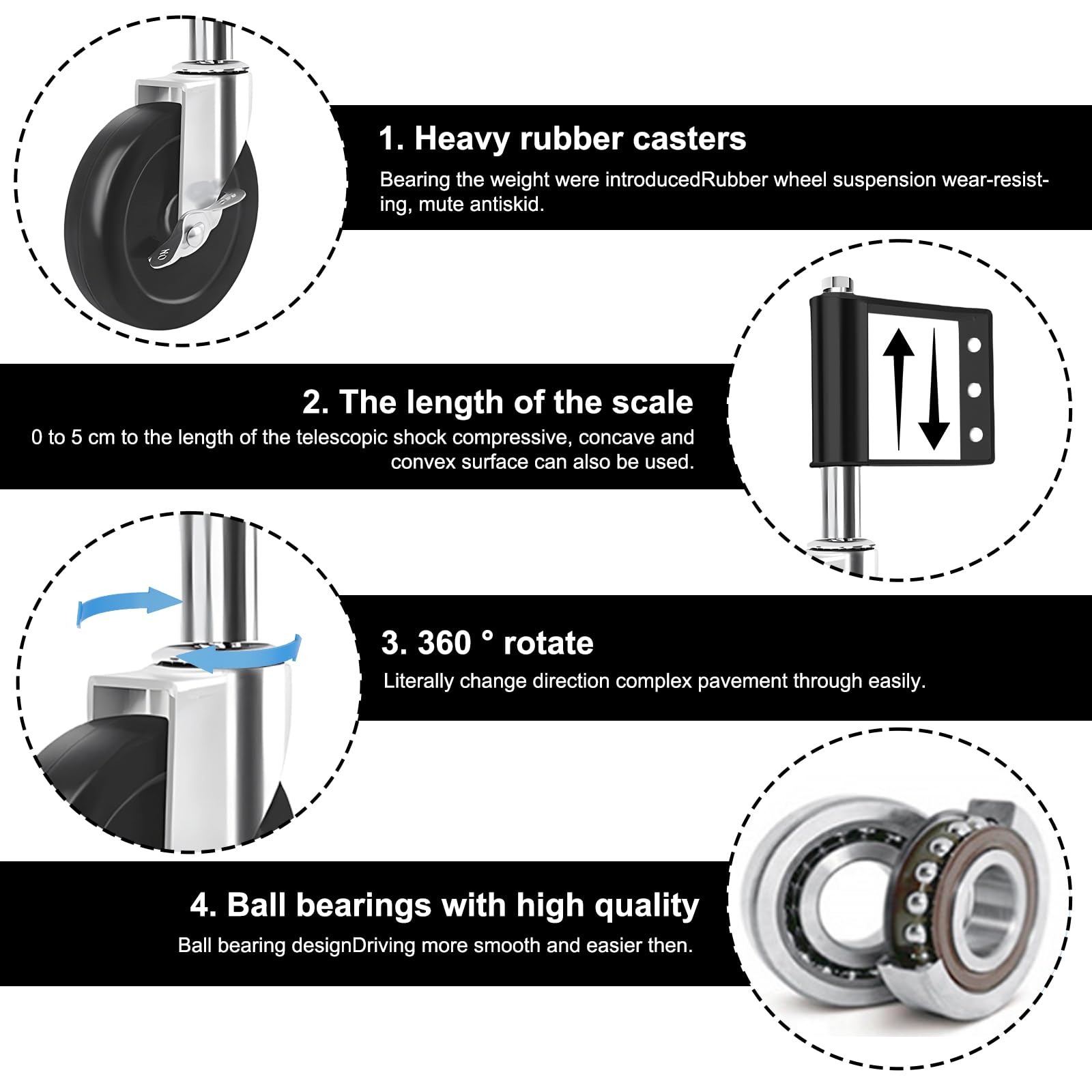 1. Heavy rubber casters
Bearing the weight were introducedRubber wheel suspension wear-resisting, mute antiskid.

2. The length of the scale
0 to 5 cm to the length of the telescopic shock compressive, concave and convex surface can also be used.

3. 360 ° rotate
Literally change direction complex pavement through easily.

4. Ball bearings with high quality
Ball bearing designDriving more smooth and easier then.