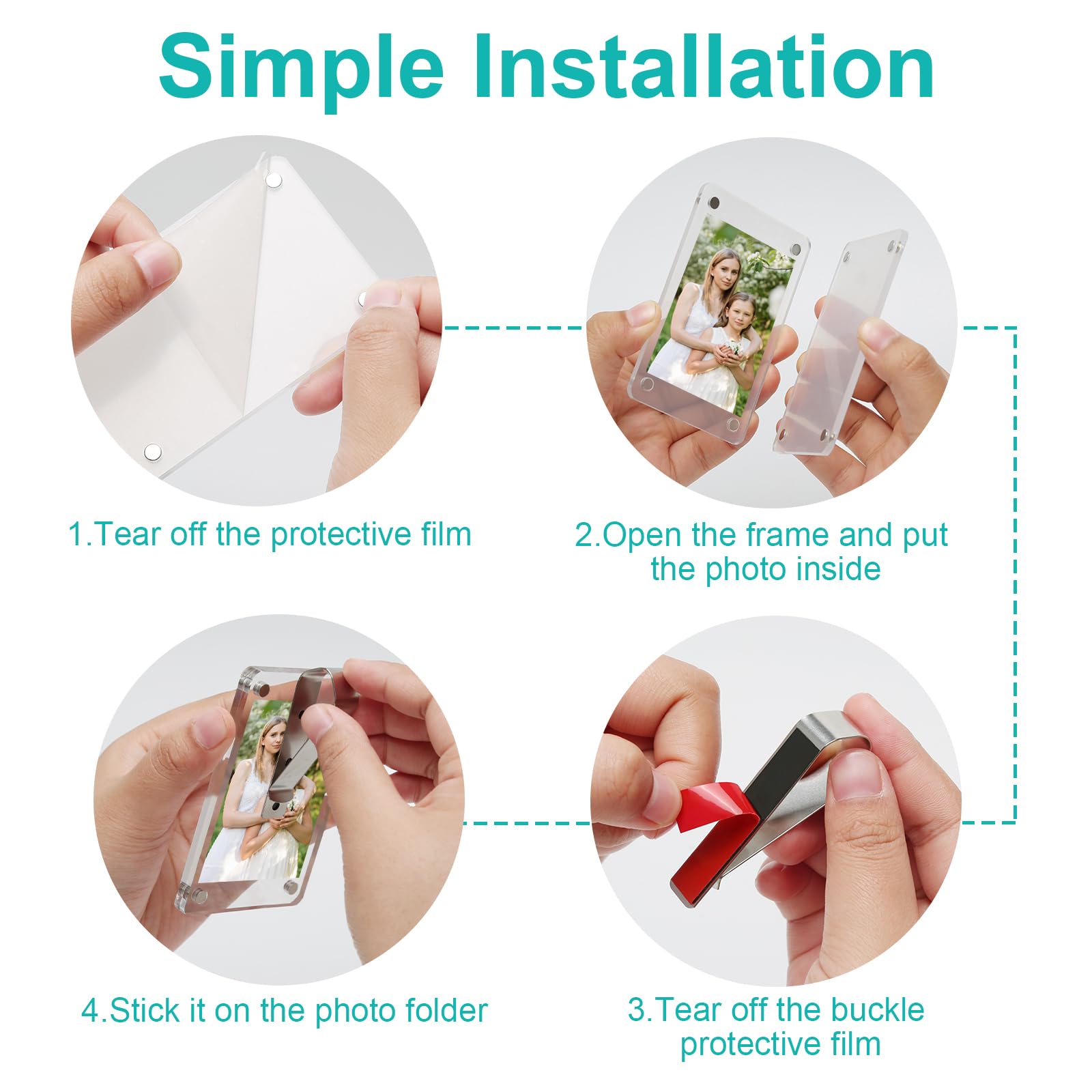 Simple Installation

1.Tear off the protective film

2.Open the frame and put the photo inside

4.Stick it on the photo folder

3.Tear off the buckle protective film