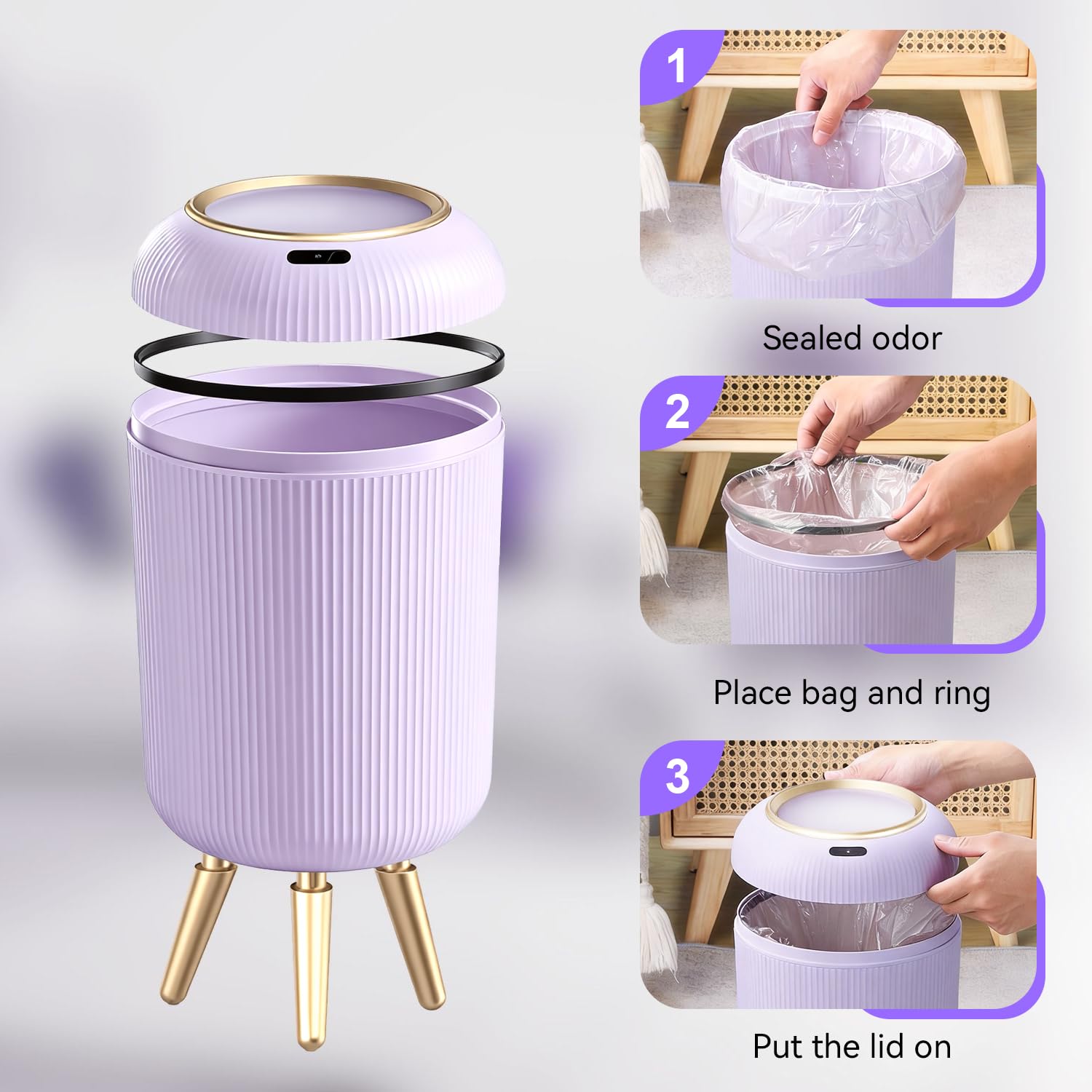 1

Sealed odor

2

Place bag and ring

3

Put the lid on