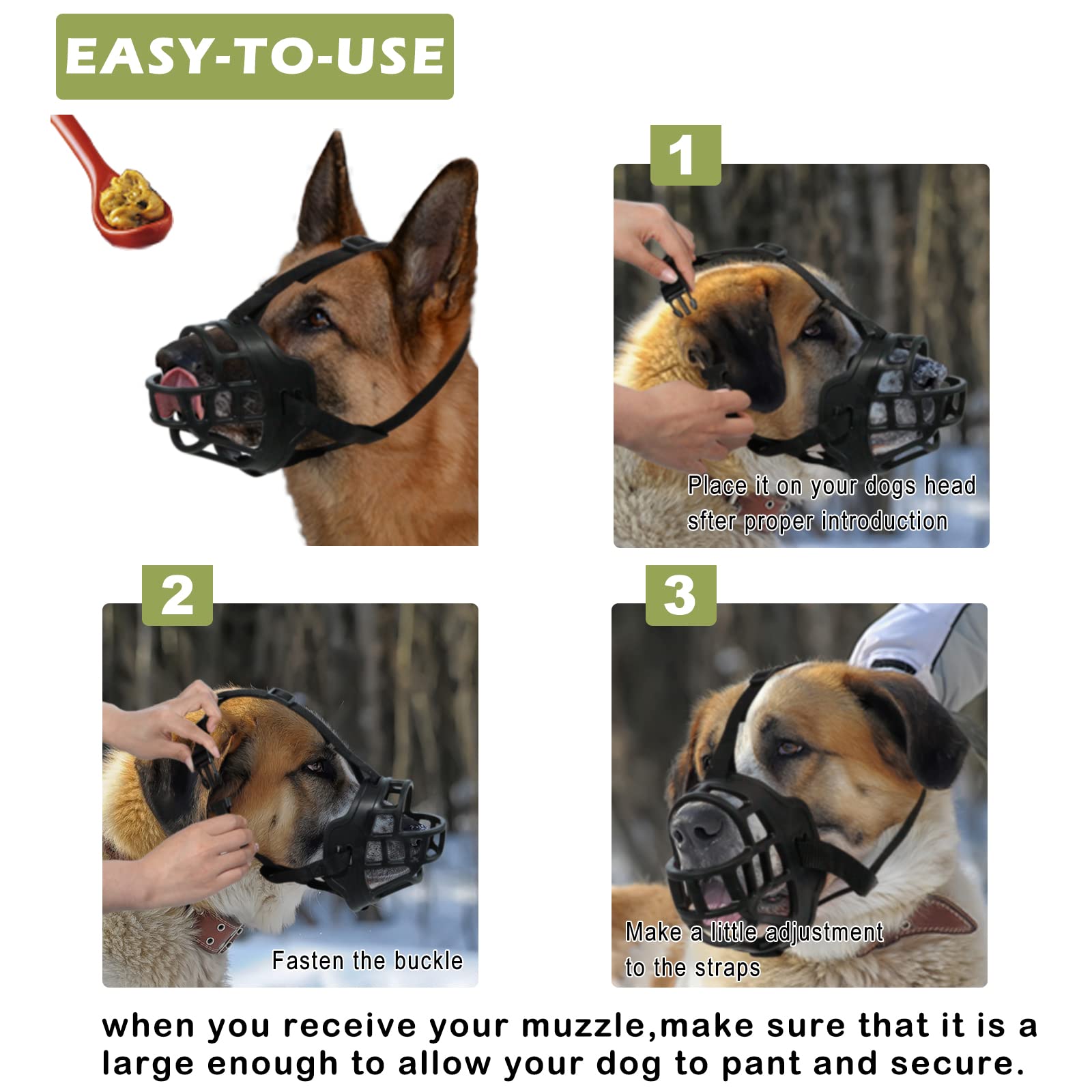 EASY-TO-USE

1

Place it on your dogs head sfter proper introduction

2

Fasten the buckle

3

Make a little adjustment to the straps

when you receive your muzzle,make sure that it is a large enough to allow your dog to pant and secure.