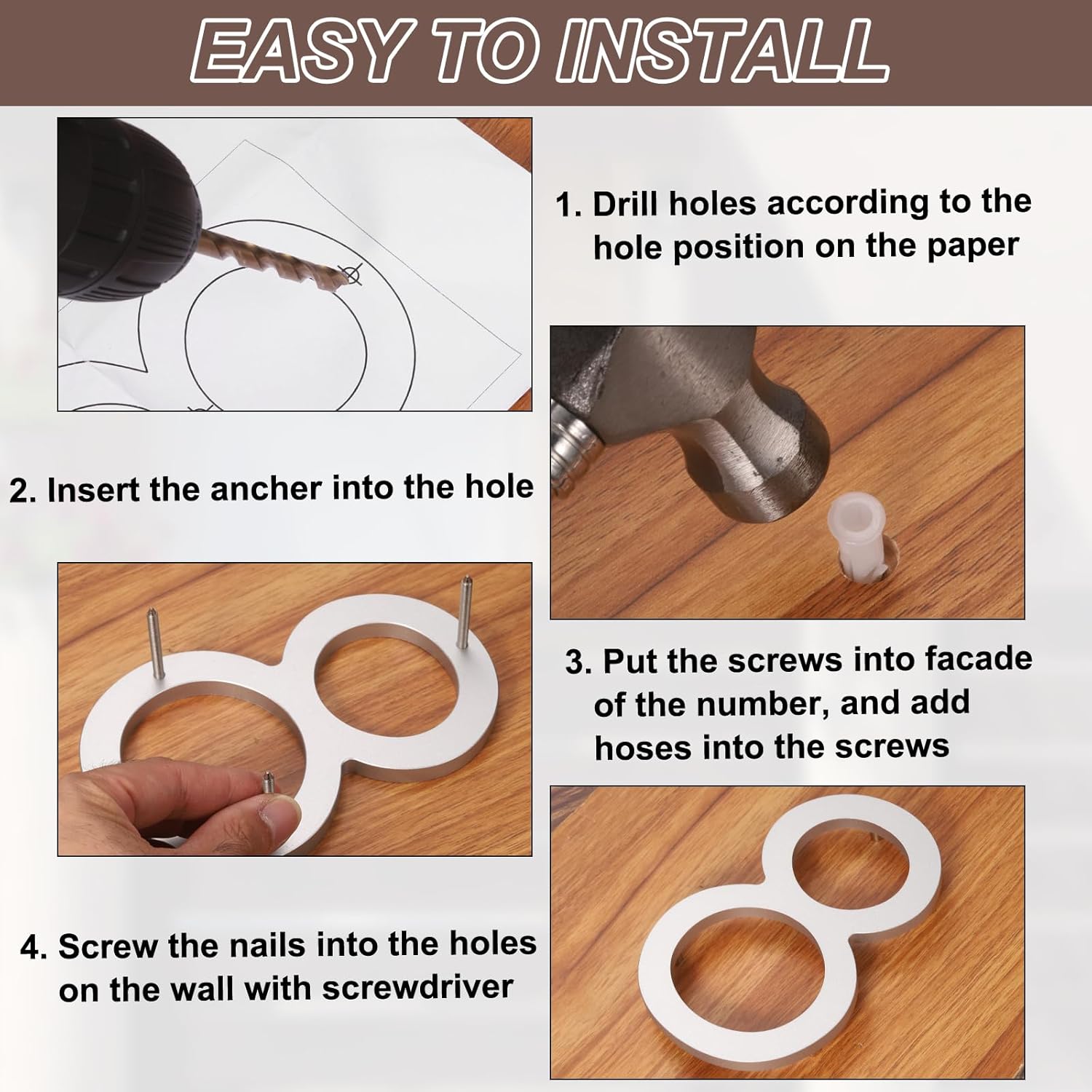 EASY TO INSTALL

1. Drill holes according to the hole position on the paper

2. Insert the ancher into the hole

3. Put the screws into facade of the number, and add hoses into the screws

4. Screw the nails into the holes on the wall with screwdriver