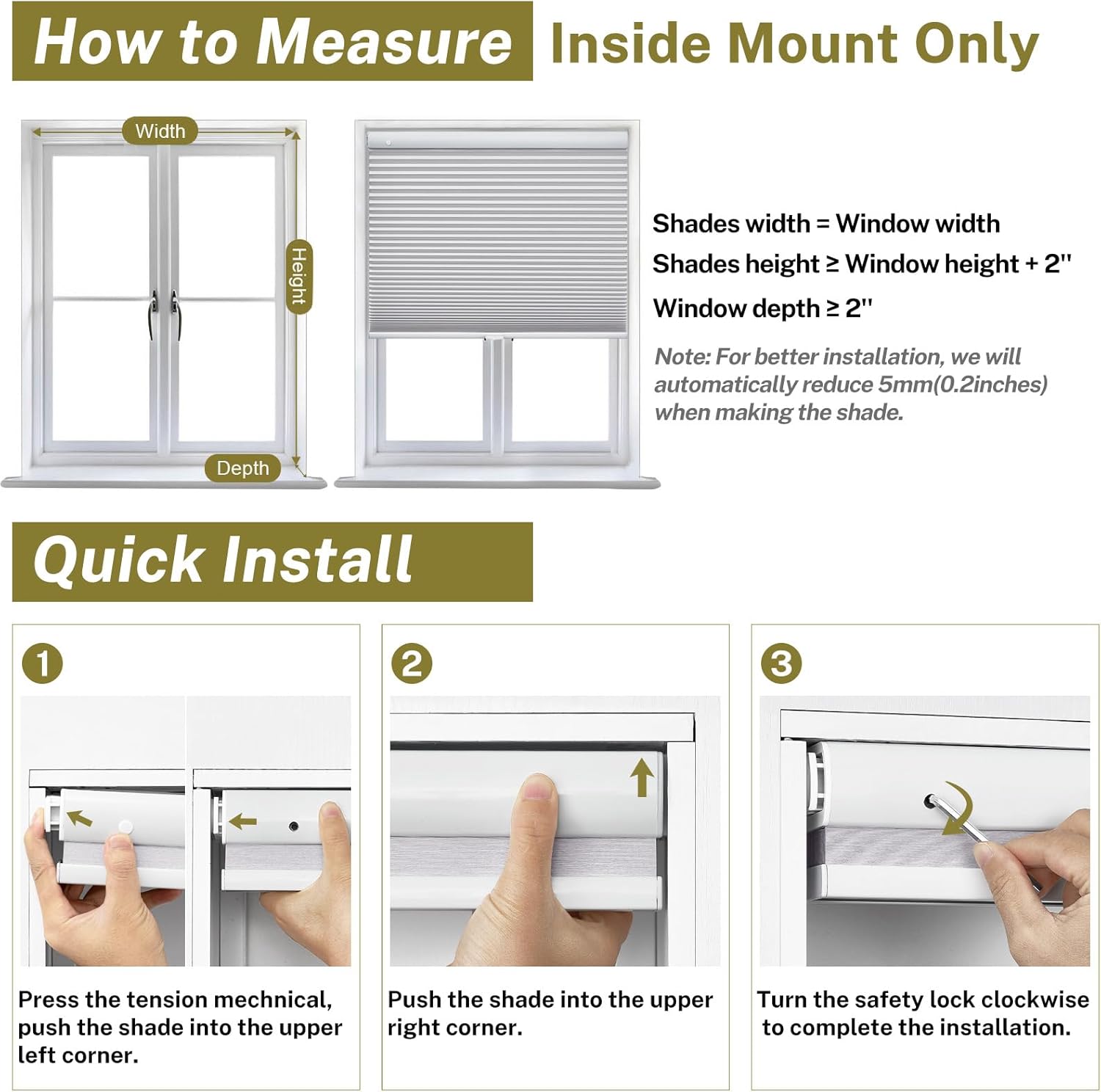 How to Measure Inside Mount Only

Width

Height

Depth

Shades width = Window width

Shades height ≥ Window height + 2''

Window depth ≥ 2''

Note: For better installation, we will automatically reduce 5mm(0.2inches) when making the shade.

Quick Install

1

Press the tension mechnical, push the shade into the upper left corner.

2

Push the shade into the upper right corner.

3

Turn the safety lock clockwise to complete the installation.