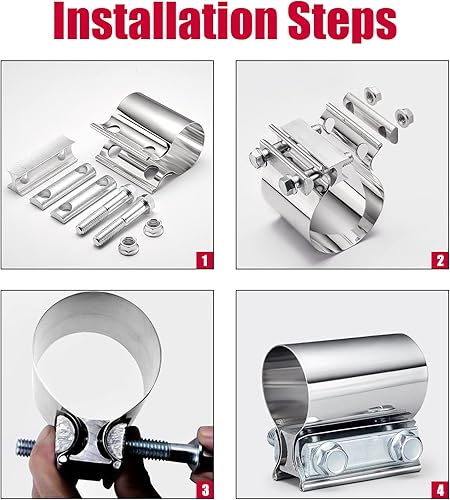 Installation Steps

1

2

3

4