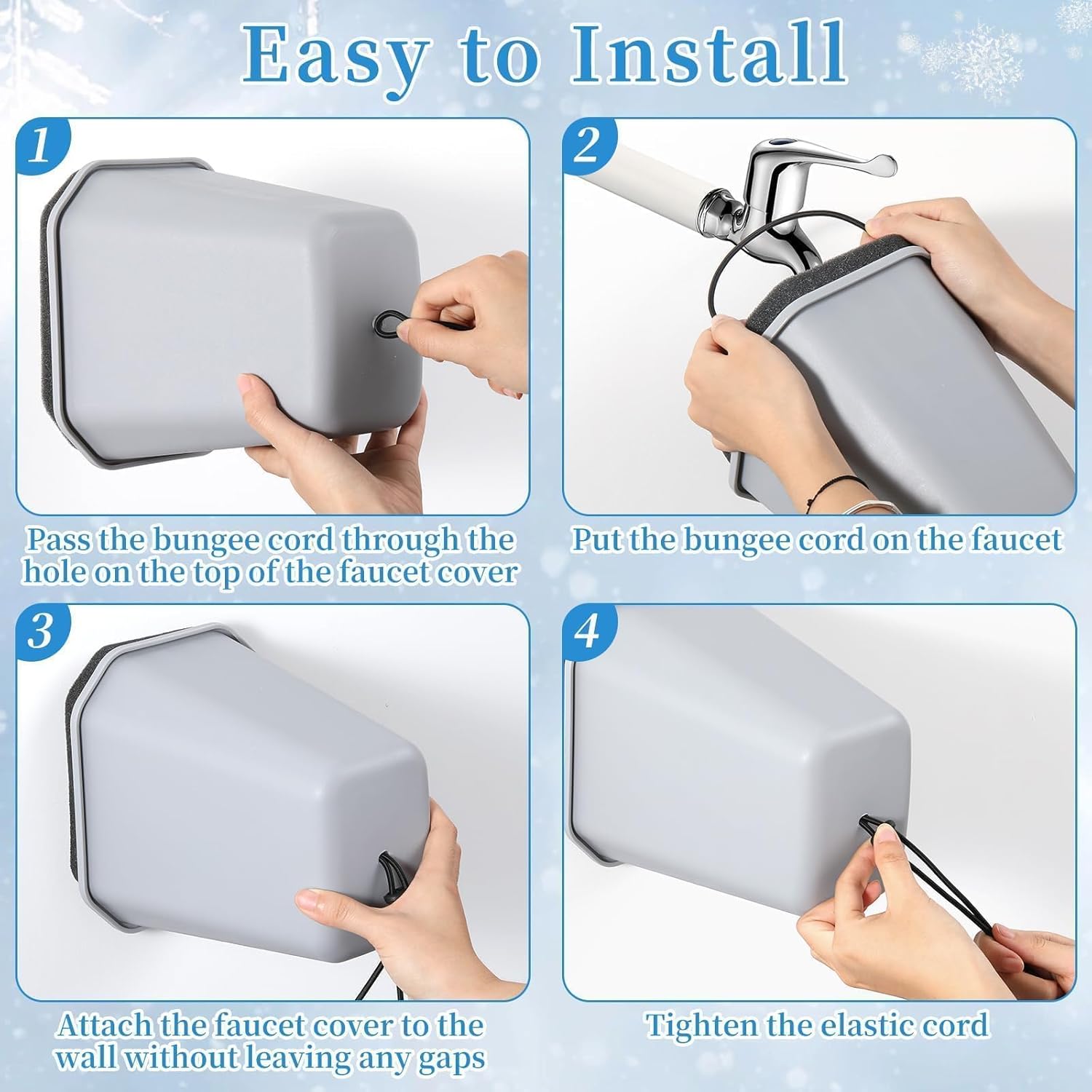 Easy to Install

1

Pass the bungee cord through the hole on the top of the faucet cover

2

Put the bungee cord on the faucet

3

Attach the faucet cover to the wall without leaving any gaps

4

Tighten the elastic cord