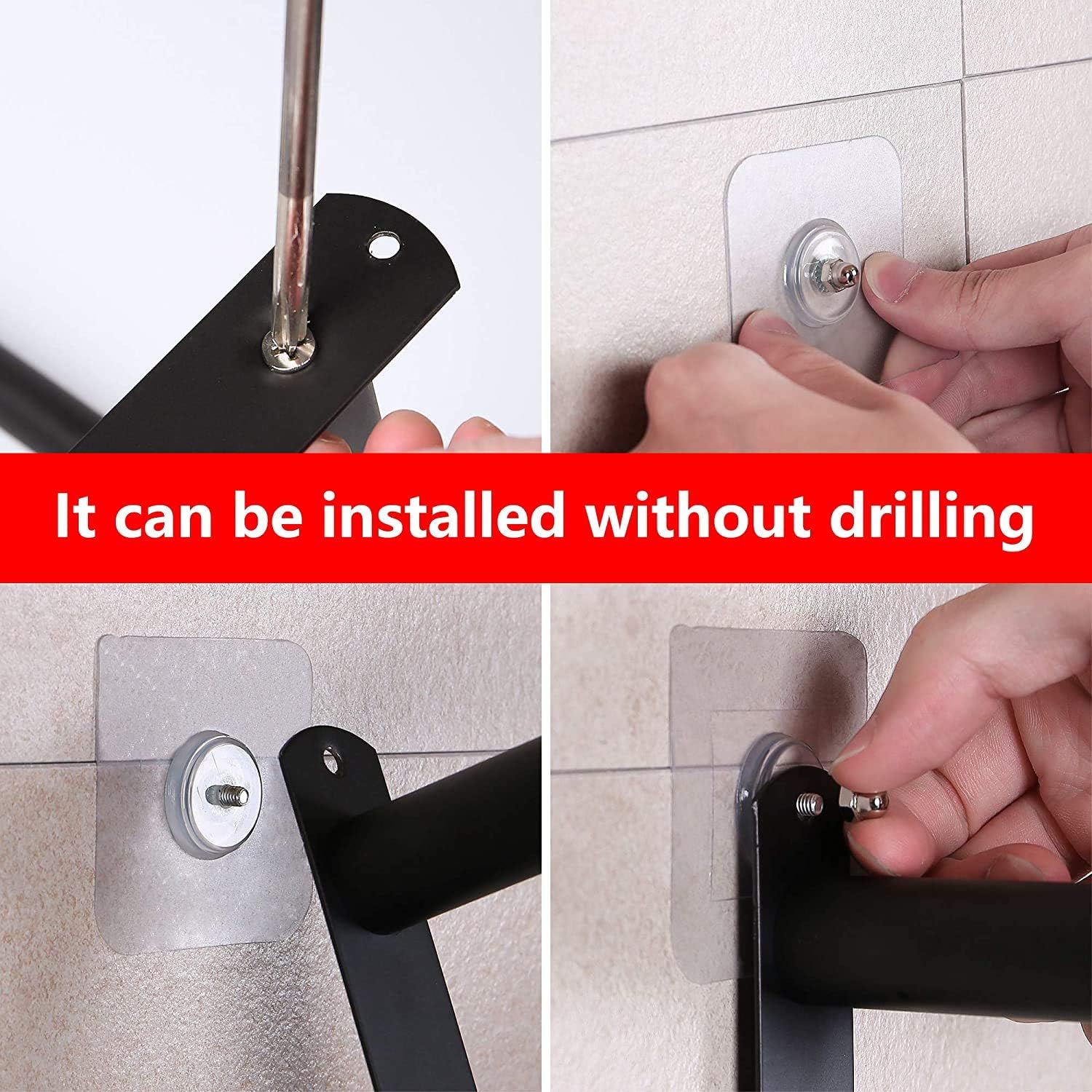 It can be installed without drilling