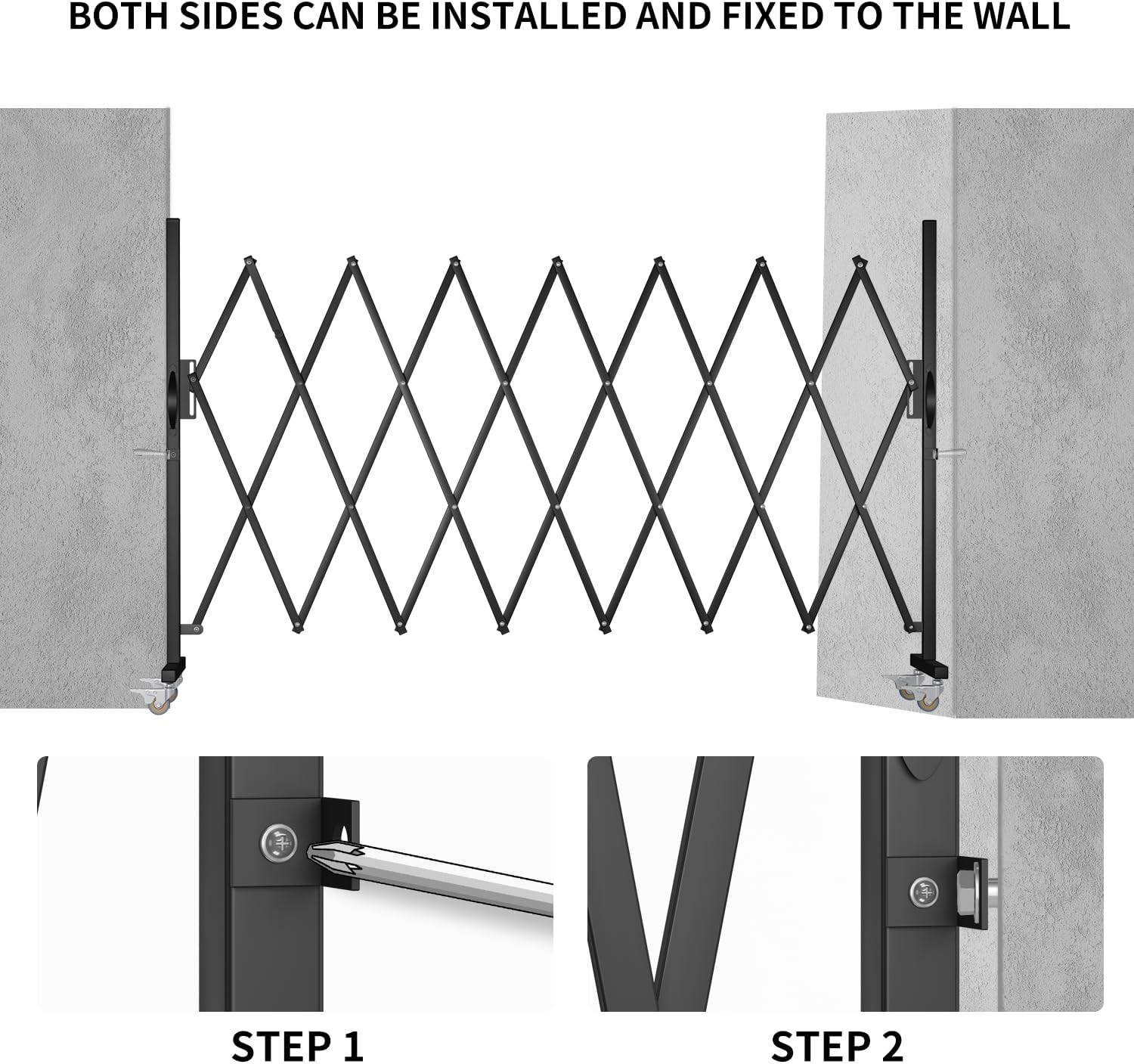 BOTH SIDES CAN BE INSTALLED AND FIXED TO THE WALL

STEP 1

STEP 2