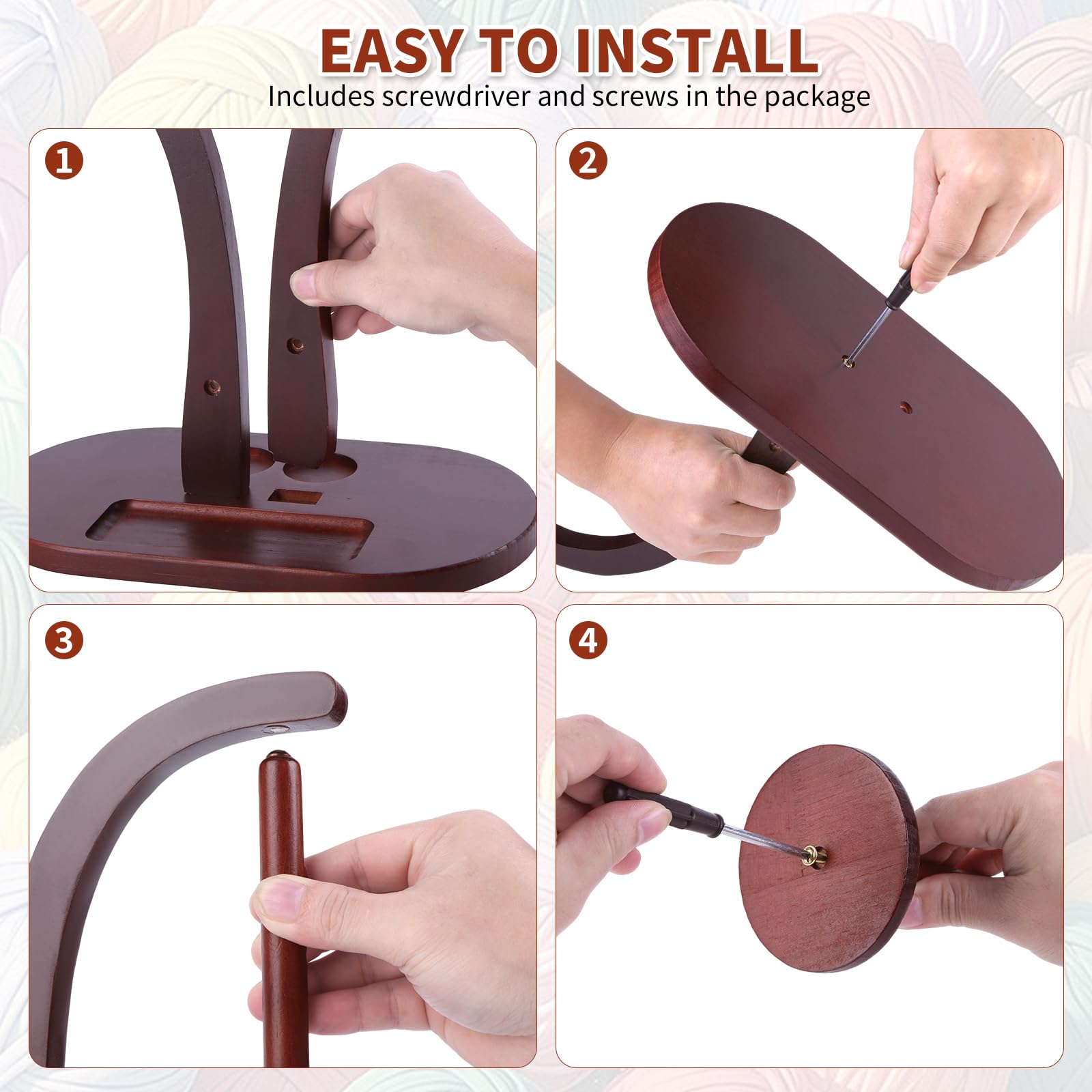 EASY TO INSTALL
Includes screwdriver and screws in the package

1

2

3

4