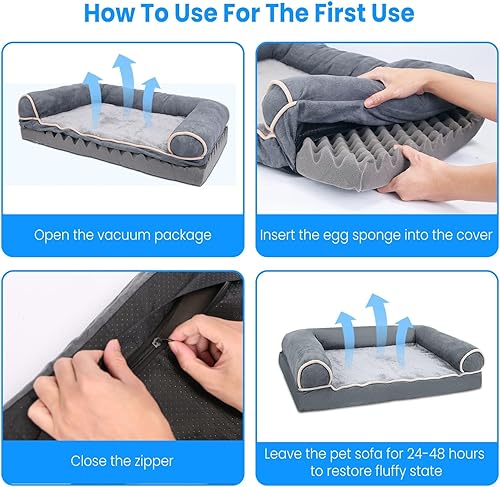 How To Use For The First Use

Open the vacuum package

Insert the egg sponge into the cover

Close the zipper

Leave the pet sofa for 24-48 hours to restore fluffy state