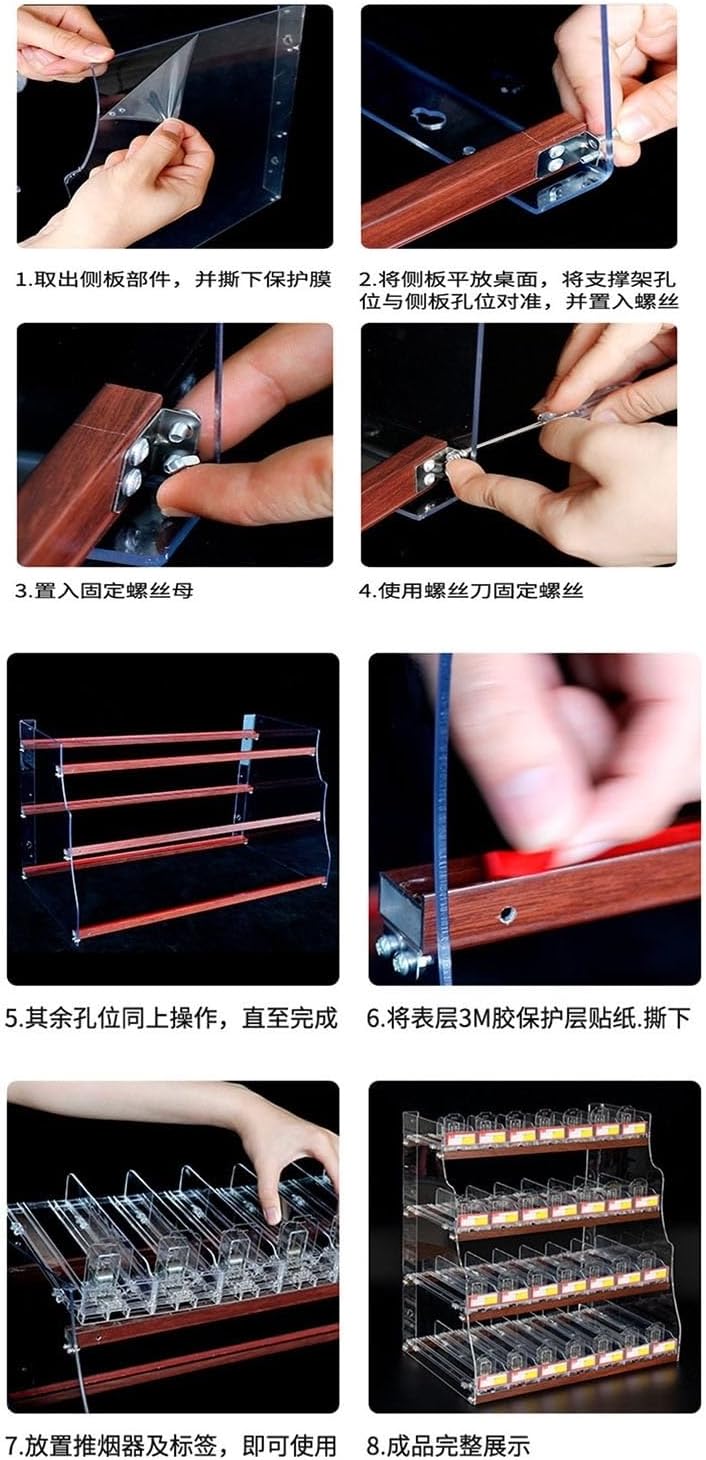 1.取出侧板部件，并撕下保护膜

2.将侧板平放桌面，将支撑架孔位与侧板孔位对准，并置入螺丝

3.置入固定螺丝母

4.使用螺丝刀固定螺丝

5.其余孔位同上操作，直至完成

6.将表层3M胶保护层贴纸.撕下

7.放置推烟器及标签，即可使用

8.成品完整展示