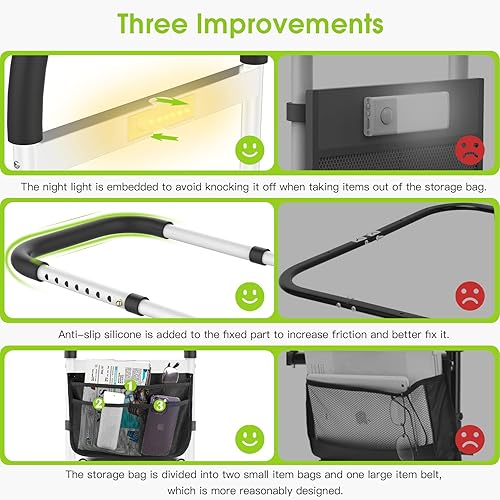 Three Improvements

The night light is embedded to avoid knocking it off when taking items out of the storage bag.

Anti-slip silicone is added to the fixed part to increase friction and better fix it.

1
2
3

The storage bag is divided into two small item bags and one large item belt, which is more reasonably designed.