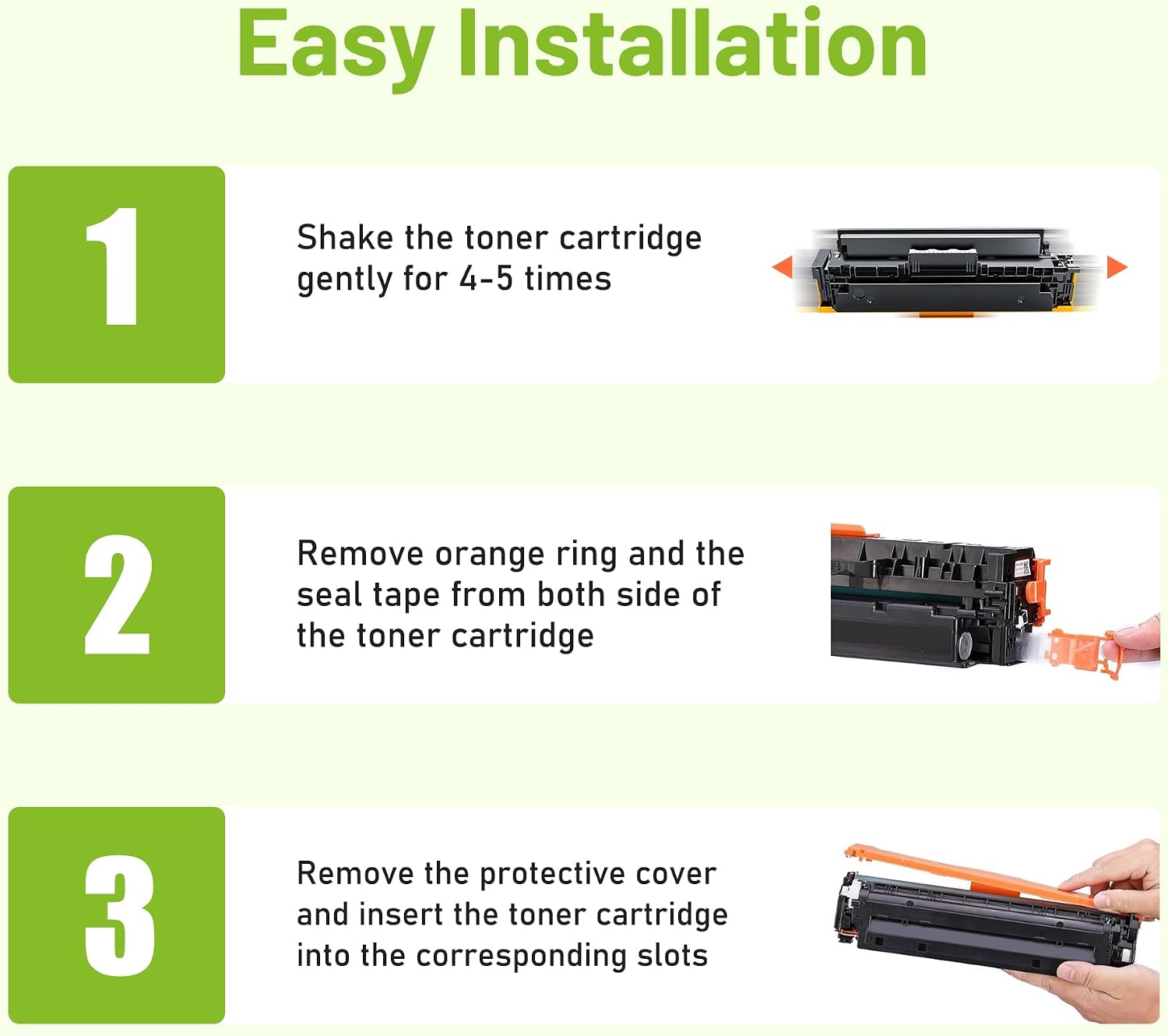 Easy Installation

1

Shake the toner cartridge gently for 4-5 times

2

Remove orange ring and the seal tape from both side of the toner cartridge

3

Remove the protective cover and insert the toner cartridge into the corresponding slots