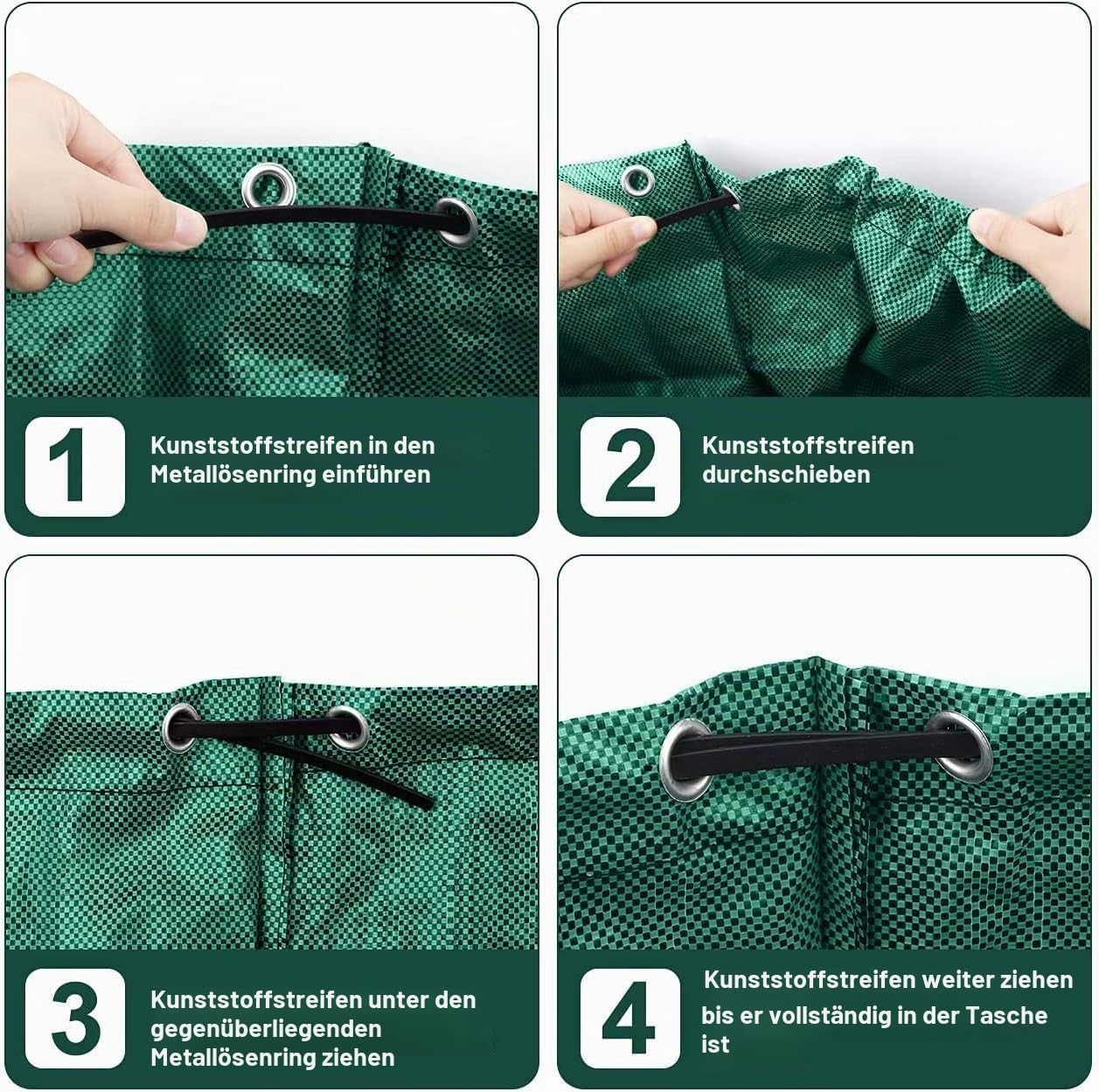 1

Kunststoffstreifen in den Metallösenring einführen

2

Kunststoffstreifen durchschieben

3

Kunststoffstreifen unter den gegenüberliegenden Metallösenring ziehen

4

Kunststoffstreifen weiter ziehen bis er vollständig in der Tasche ist