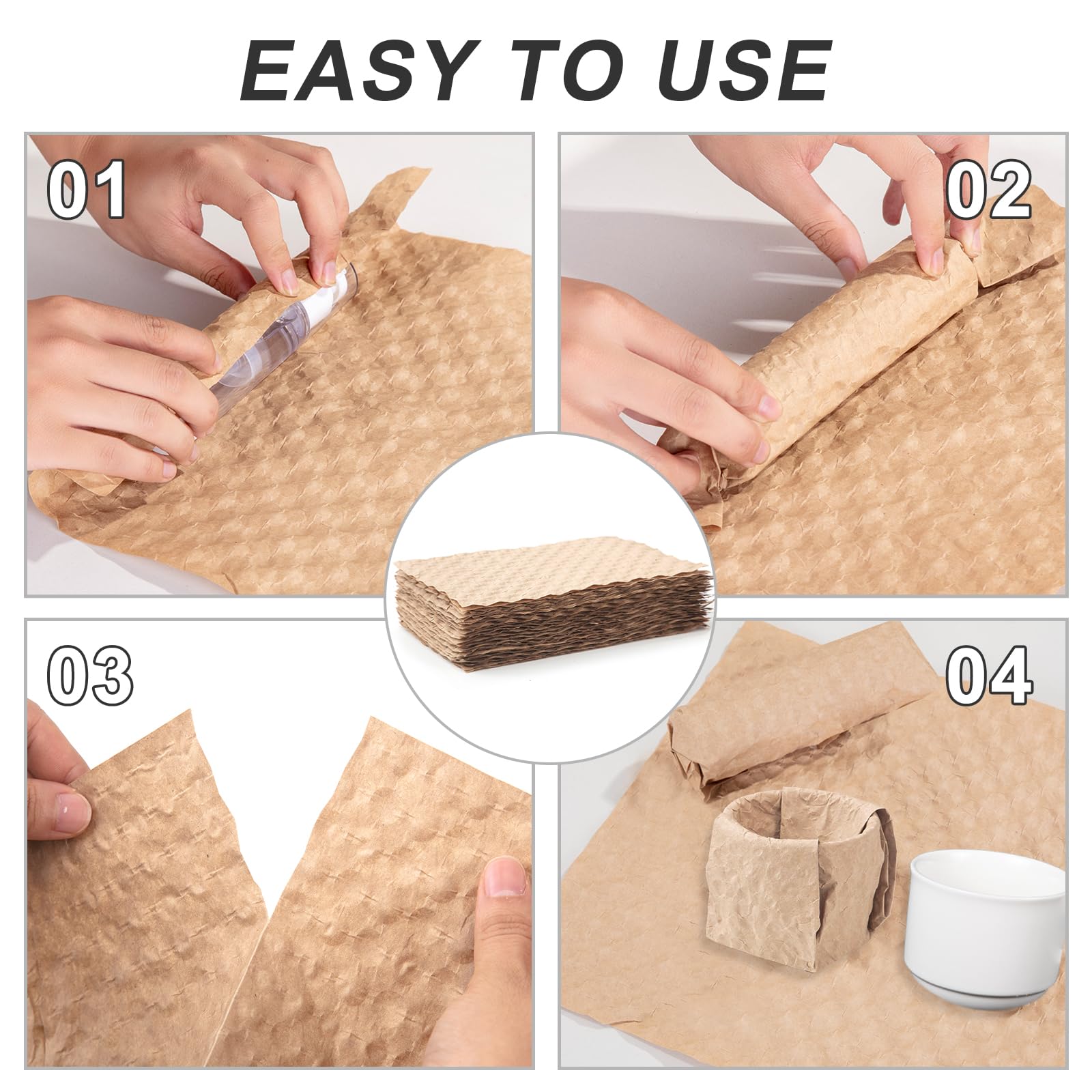 EASY TO USE

01

02

03

04