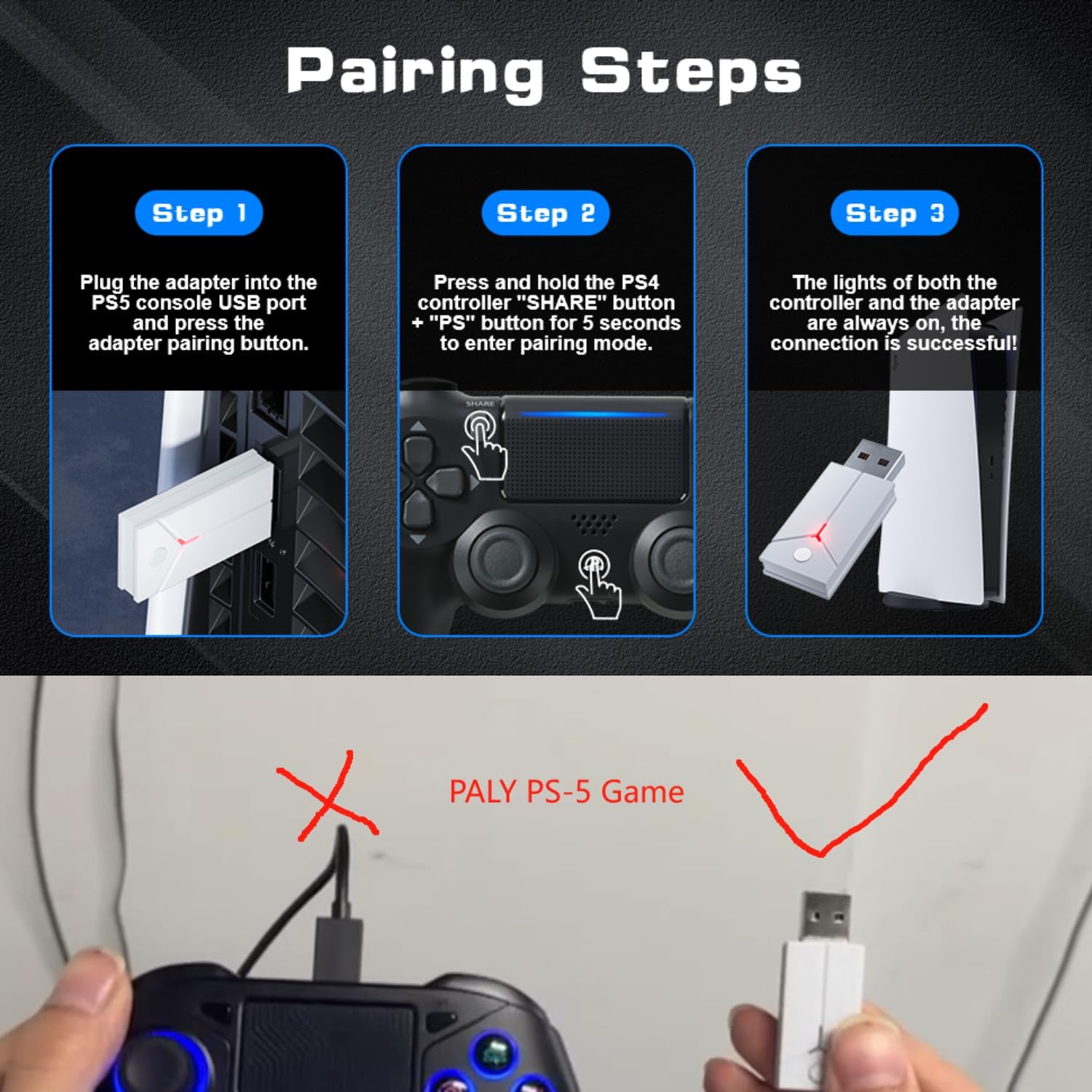 Pairing Steps

Step 1

Plug the adapter into the PS5 console USB port and press the adapter pairing button.

Step 2

Press and hold the PS4 controller "SHARE" button + "PS" button for 5 seconds to enter pairing mode.

SHARE

Step 3

The lights of both the controller and the adapter are always on, the connection is successful!

PALY PS-5 Game