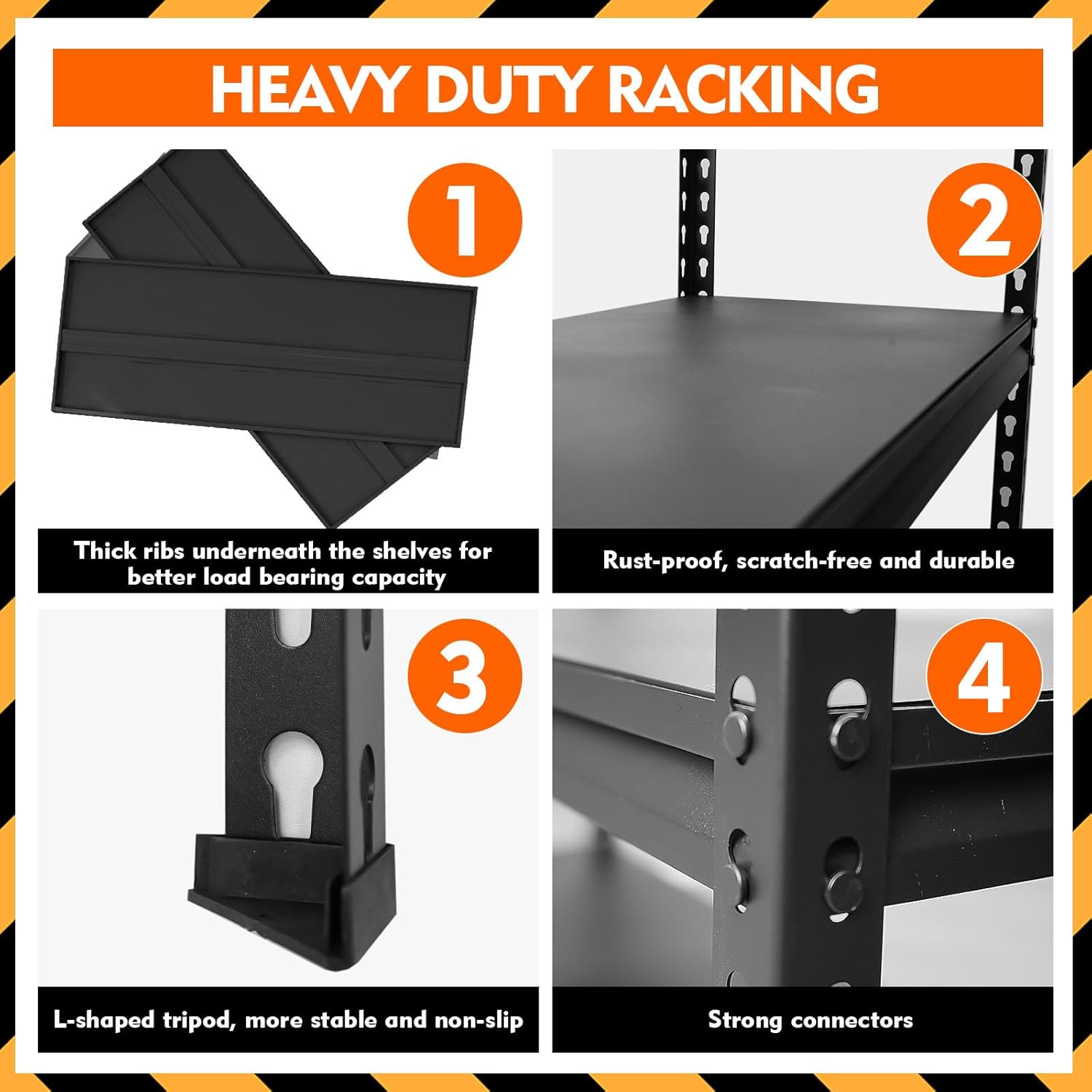 HEAVY DUTY RACKING

1

Thick ribs underneath the shelves for better load bearing capacity

2

Rust-proof, scratch-free and durable

3

L-shaped tripod, more stable and non-slip

4

Strong connectors