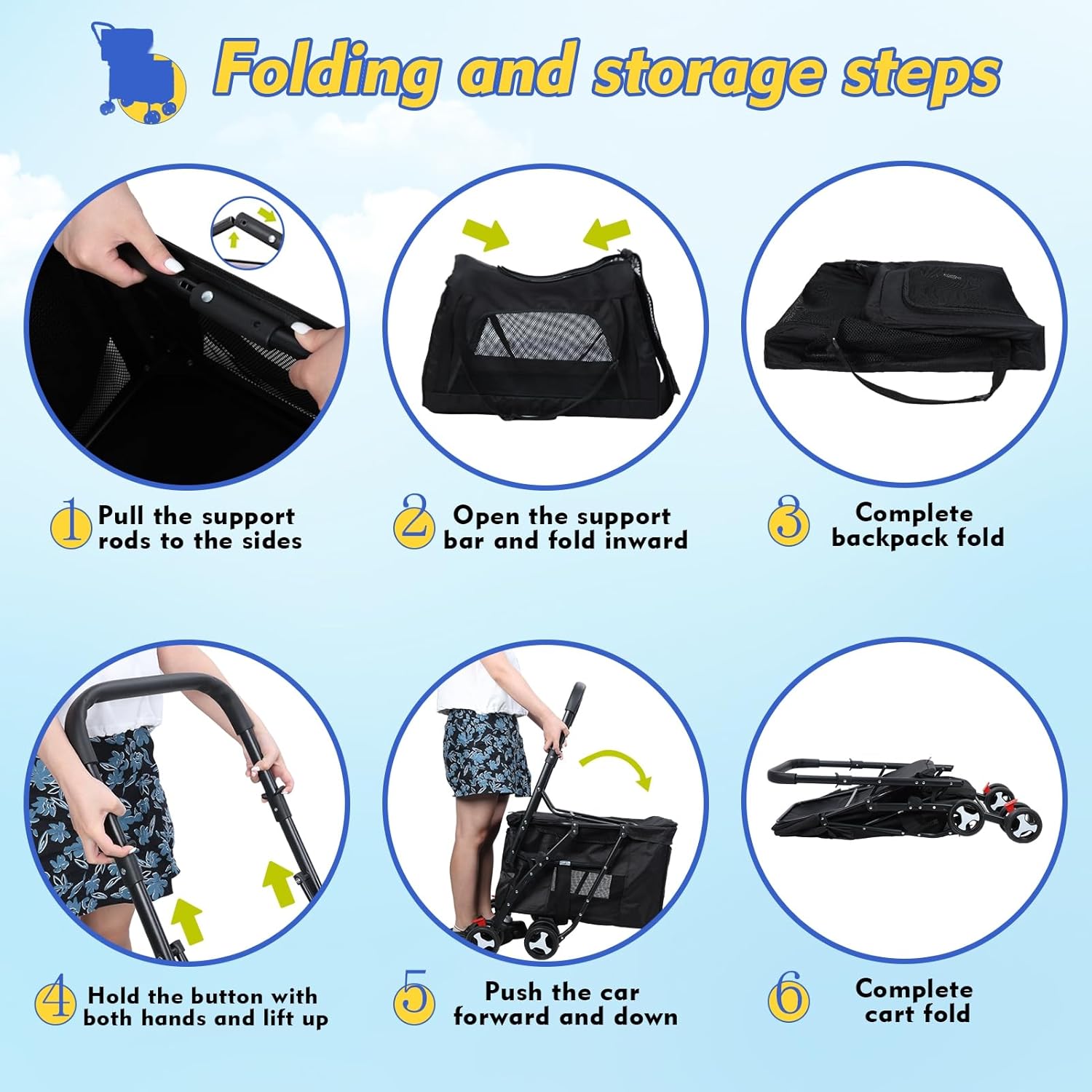 Folding and storage steps

1 Pull the support rods to the sides

2 Open the support bar and fold inward

3 Complete backpack fold

4 Hold the button with both hands and lift up

5 Push the car forward and down

6 Complete cart fold