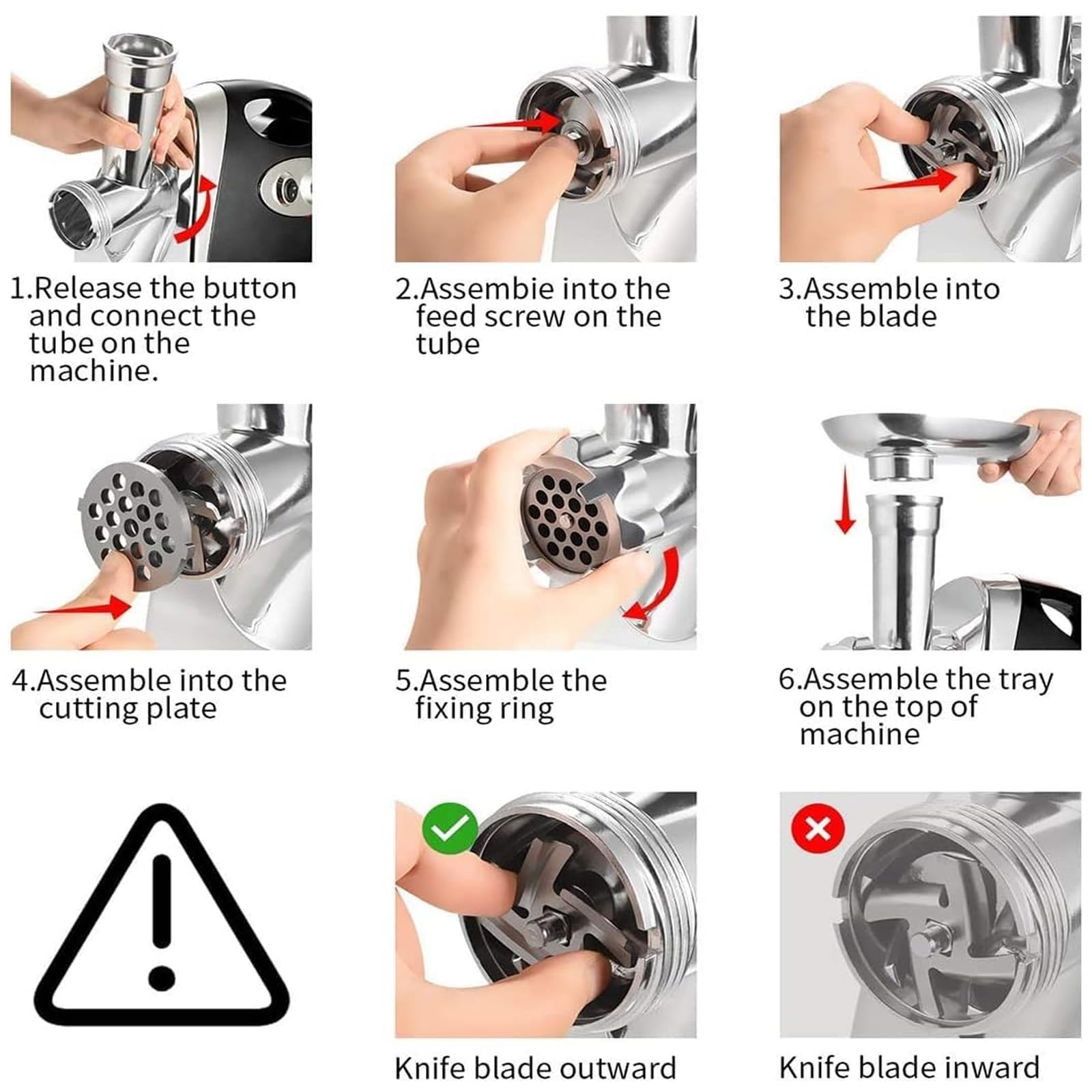 1.Release the button and connect the tube on the machine.

2.Assembie into the feed screw on the tube

3.Assemble into the blade

4.Assemble into the cutting plate

5.Assemble the fixing ring

6.Assemble the tray on the top of machine

Knife blade outward

Knife blade inward