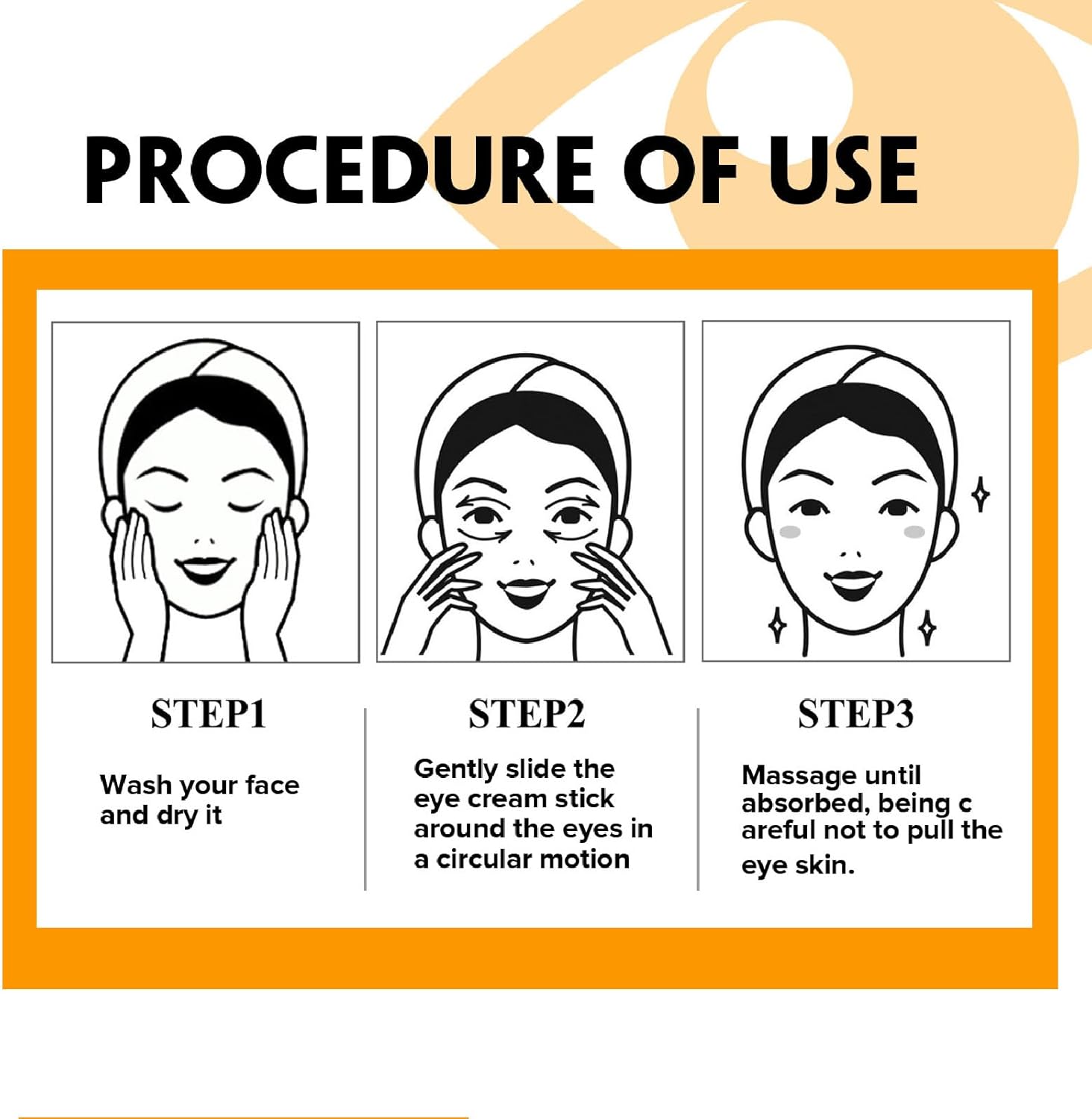 PROCEDURE OF USE

STEP1

Wash your face and dry it

STEP2

Gently slide the eye cream stick around the eyes in a circular motion

STEP3

Massage until absorbed, being c areful not to pull the eye skin.