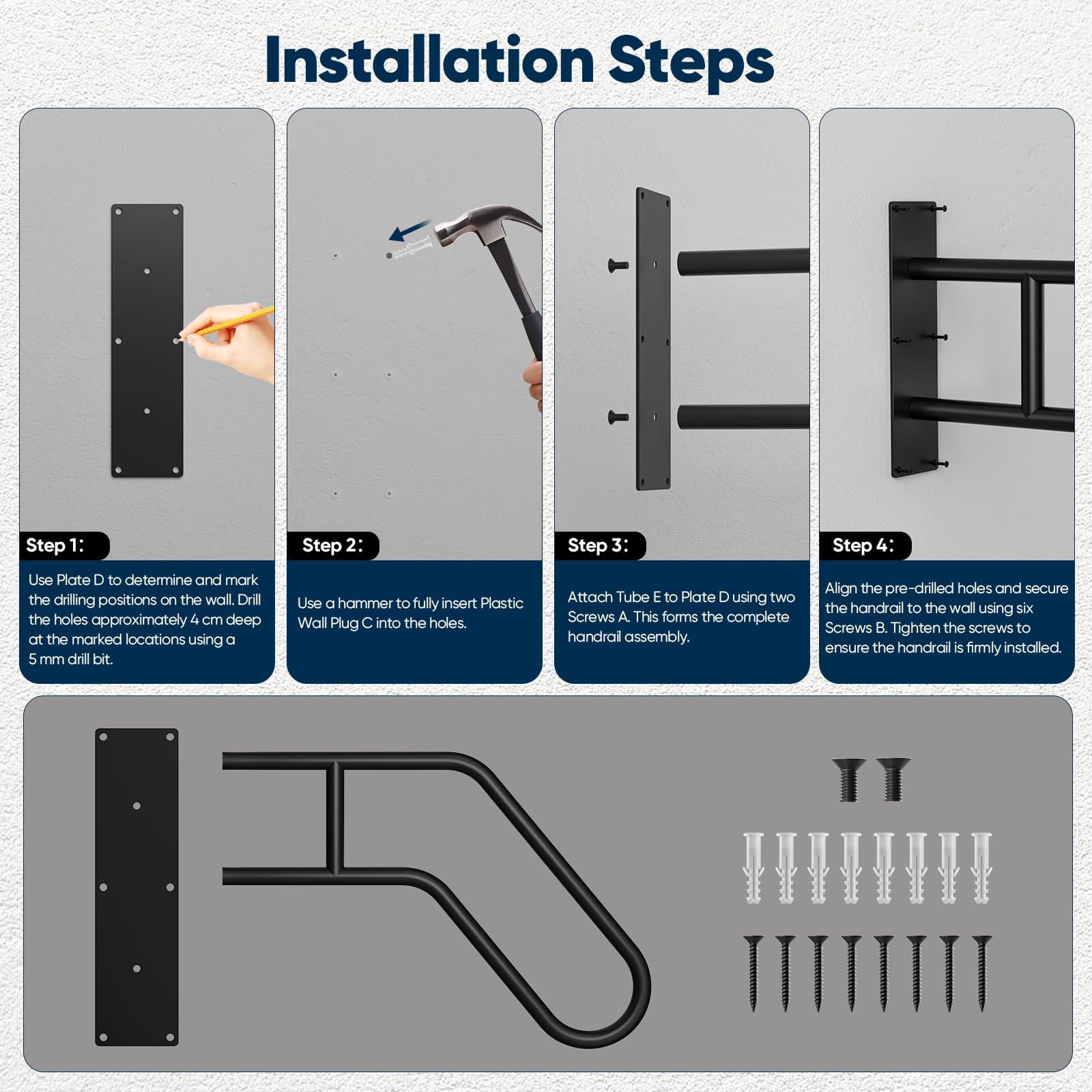 Installation Steps

Step 1:

Use Plate D to determine and mark the drilling positions on the wall. Drill the holes approximately 4 cm deep at the marked locations using a 5 mm drill bit.

Step 2:

Use a hammer to fully insert Plastic Wall Plug C into the holes.

Step 3:

Attach Tube E to Plate D using two Screws A. This forms the complete handrail assembly.

Step 4:

Align the pre-drilled holes and secure the handrail to the wall using six Screws B. Tighten the screws to ensure the handrail is firmly installed.