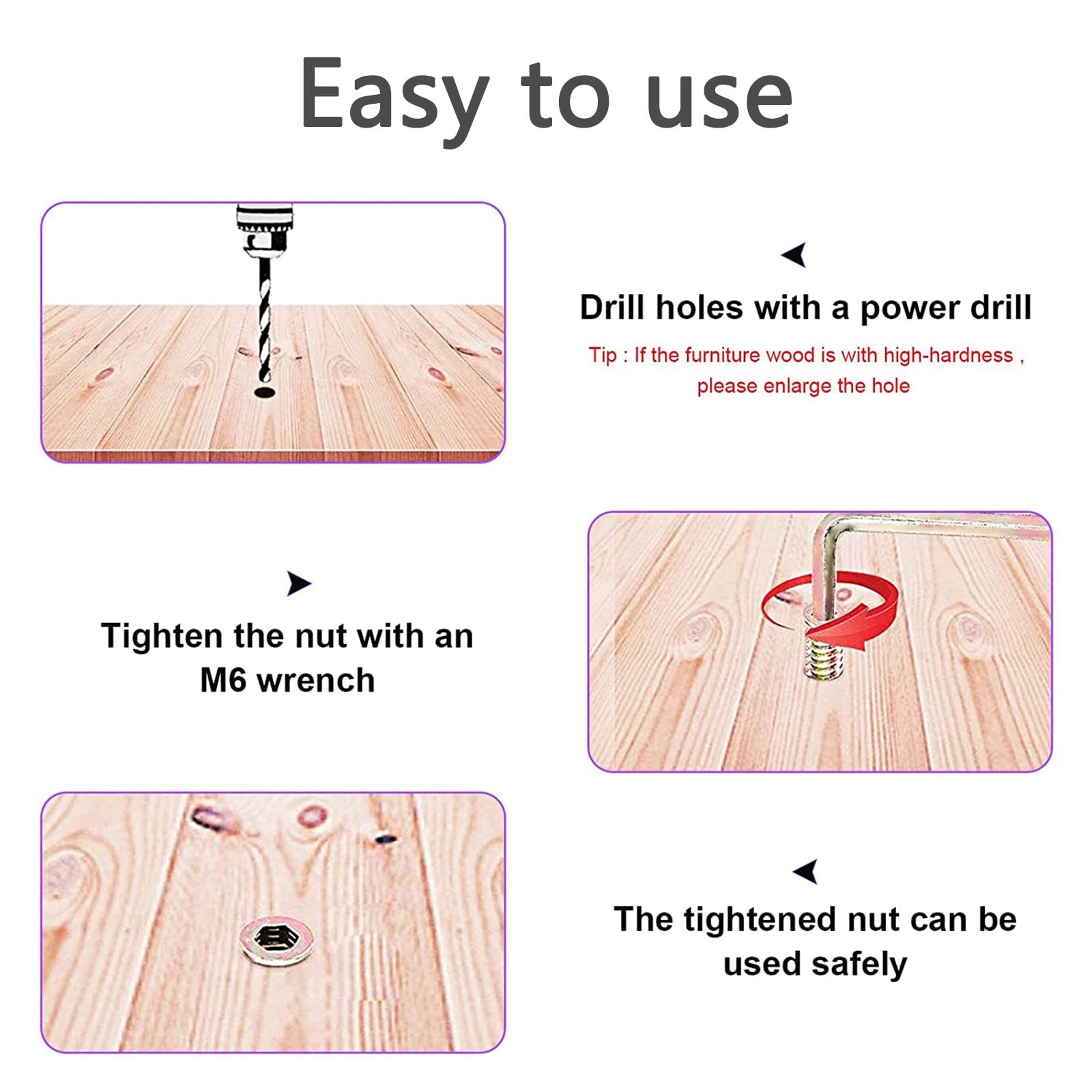 Easy to use

Drill holes with a power drill

Tip : If the furniture wood is with high-hardness , please enlarge the hole

Tighten the nut with an M6 wrench

The tightened nut can be used safely