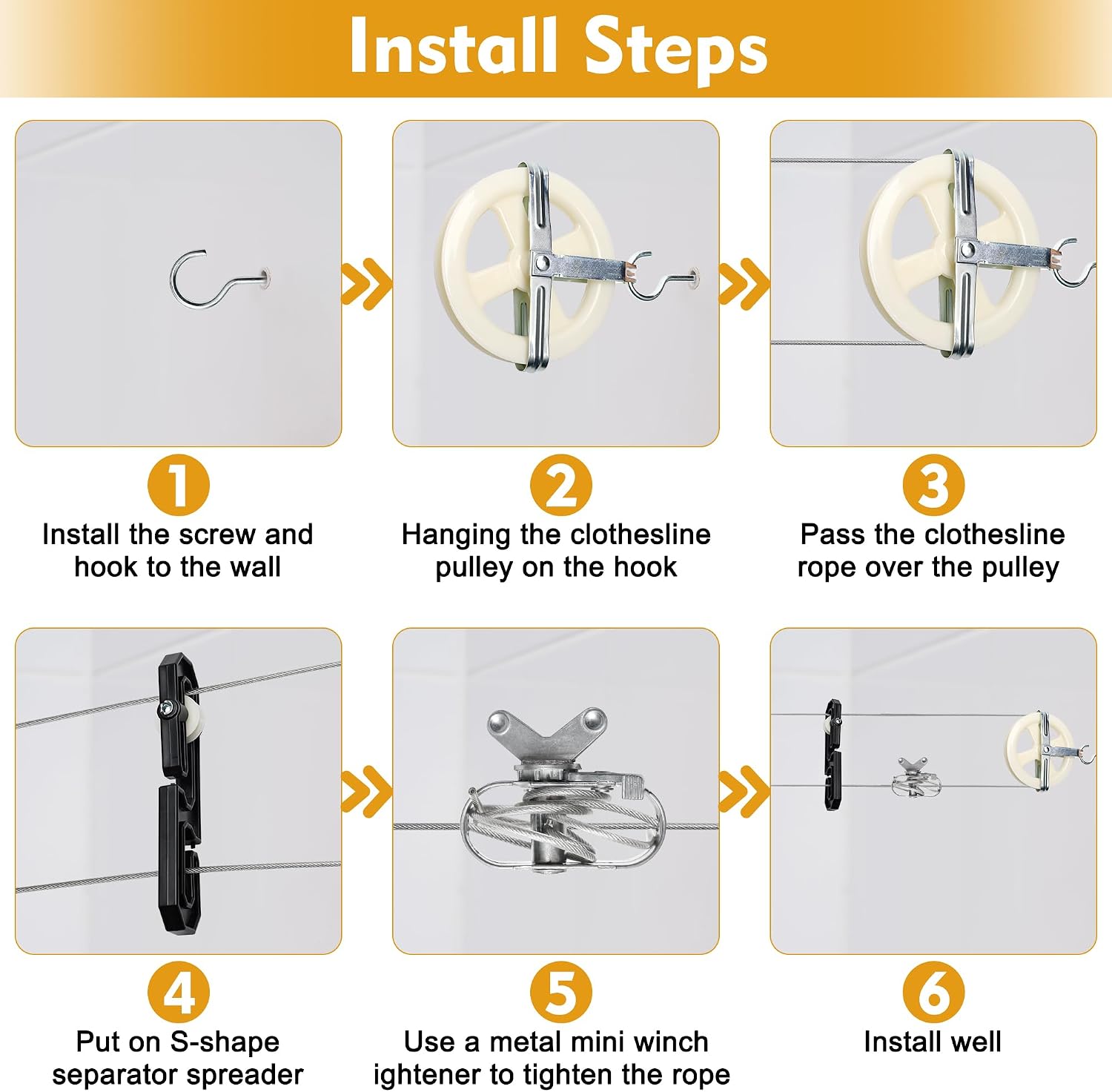 Install Steps

1
Install the screw and hook to the wall

2
Hanging the clothesline pulley on the hook

3
Pass the clothesline rope over the pulley

4
Put on S-shape separator spreader

5
Use a metal mini winch ightener to tighten the rope

6
Install well