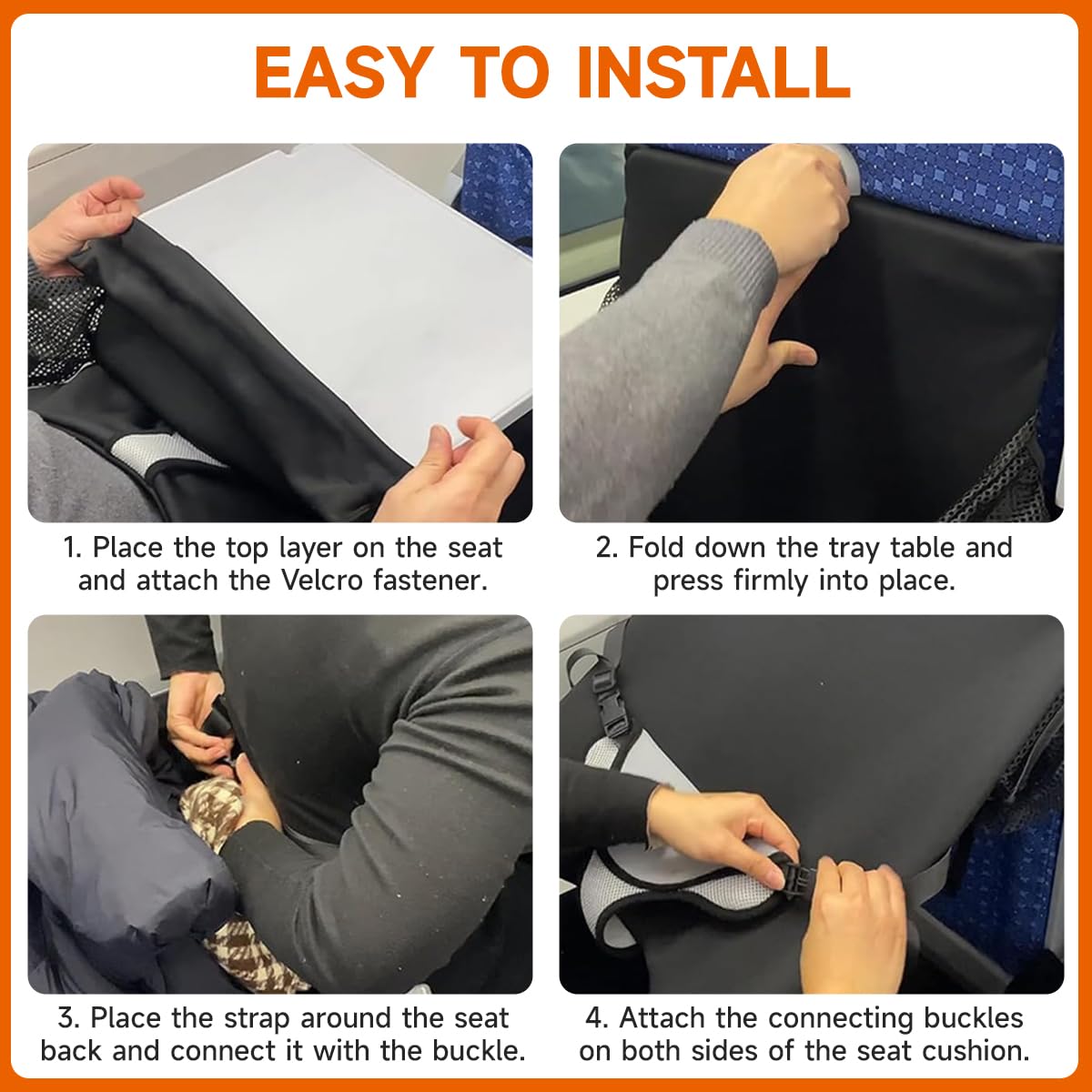 EASY TO INSTALL

1. Place the top layer on the seat and attach the Velcro fastener.

2. Fold down the tray table and press firmly into place.

3. Place the strap around the seat back and connect it with the buckle.

4. Attach the connecting buckles on both sides of the seat cushion.