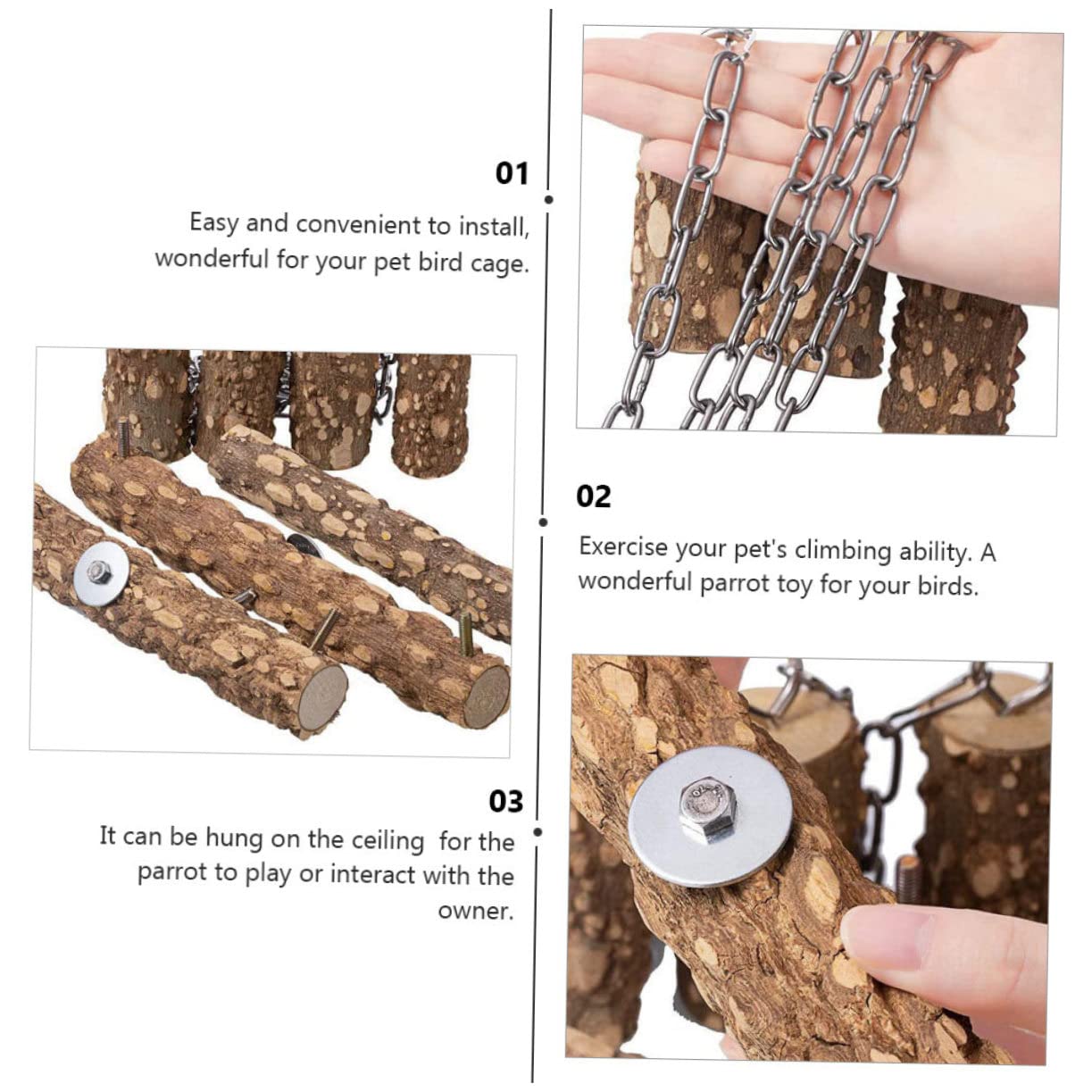 01

Easy and convenient to install, wonderful for your pet bird cage.

02

Exercise your pet's climbing ability. A wonderful parrot toy for your birds.

03

It can be hung on the ceiling for the parrot to play or interact with the owner.