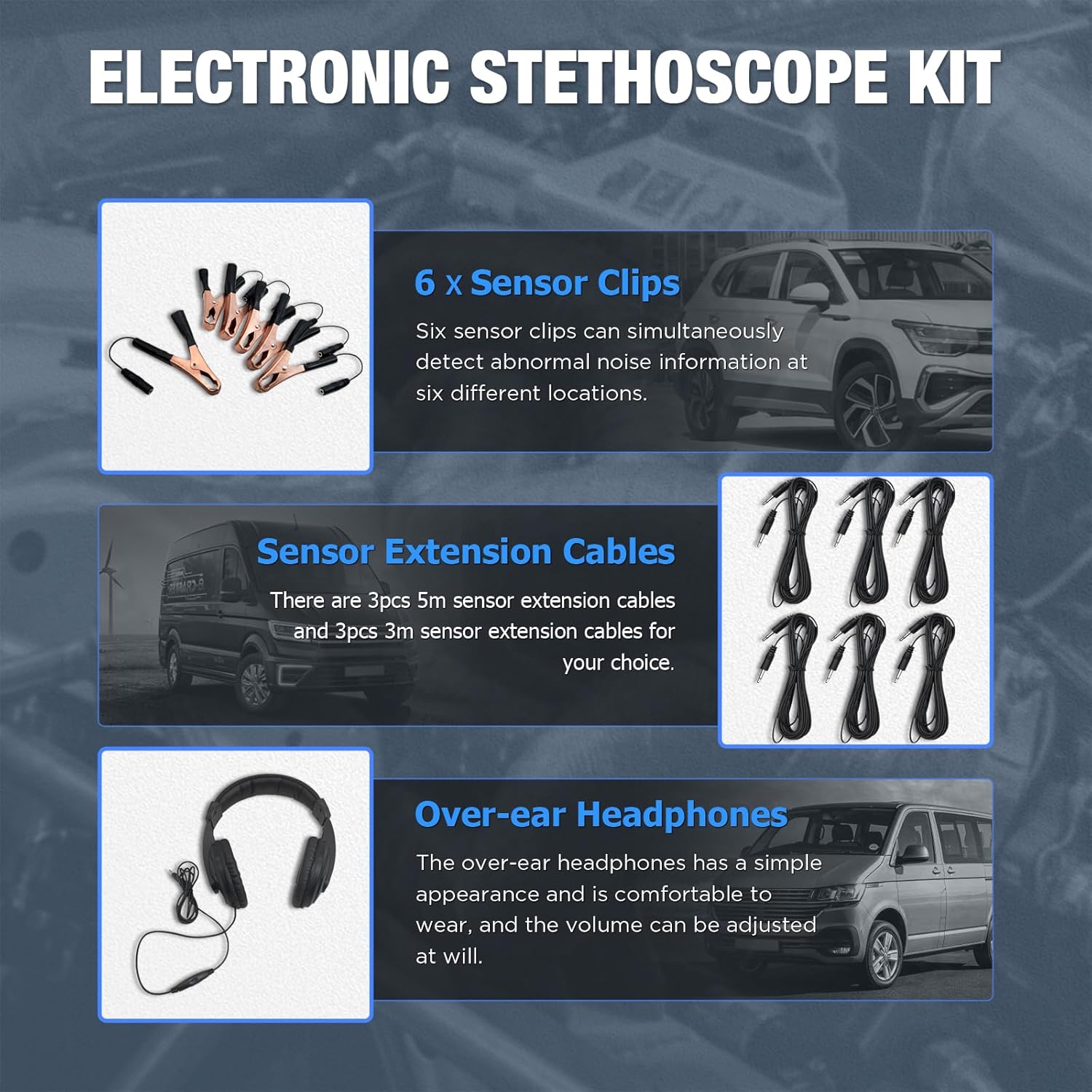 ELECTRONIC STETHOSCOPE KIT

6 x Sensor Clips

Six sensor clips can simultaneously detect abnormal noise information at six different locations.

Sensor Extension Cables

There are 3pcs 5m sensor extension cables and 3pcs 3m sensor extension cables for your choice.

Over-ear Headphones

The over-ear headphones has a simple appearance and is comfortable to wear, and the volume can be adjusted at will.