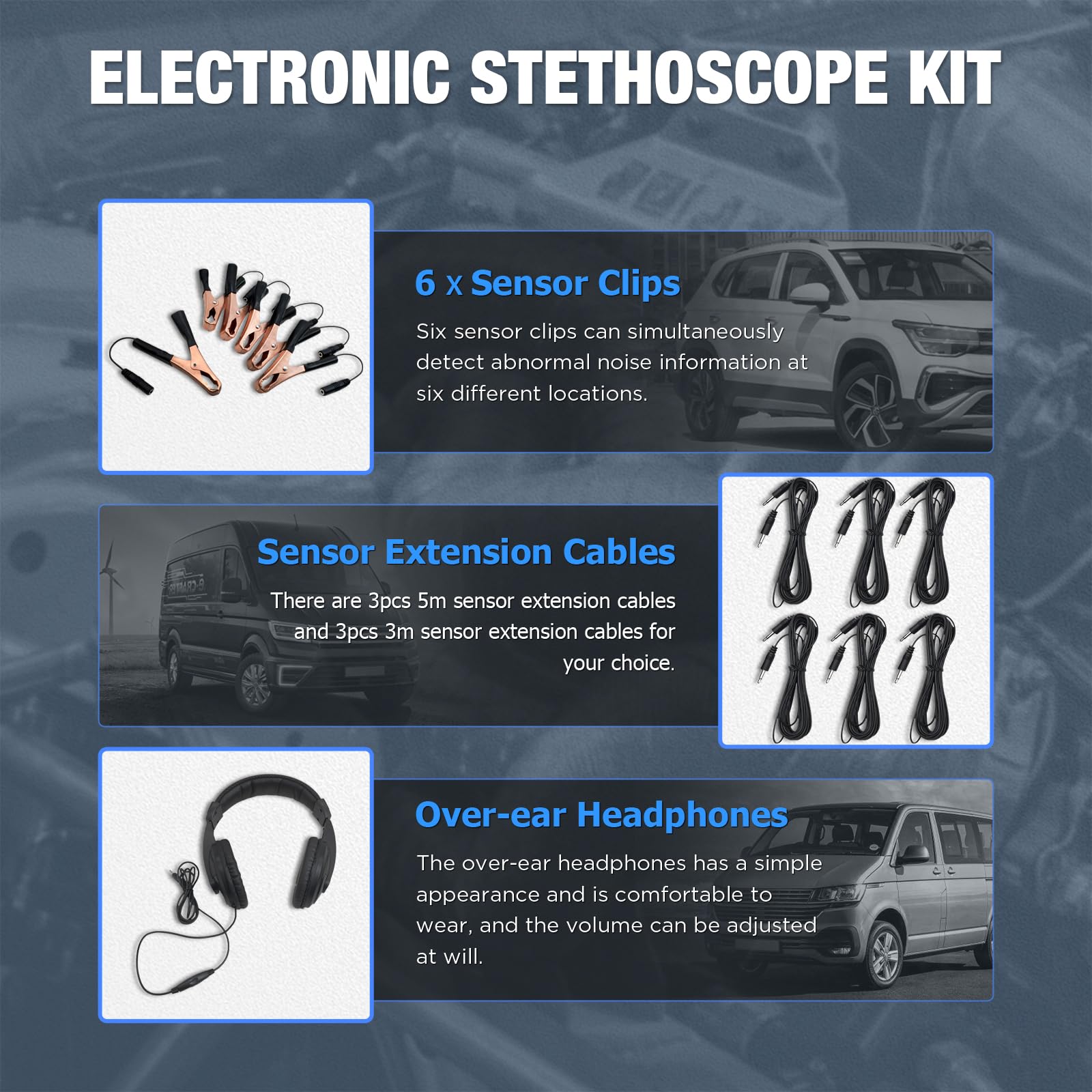 ELECTRONIC STETHOSCOPE KIT

6 x Sensor Clips

Six sensor clips can simultaneously detect abnormal noise information at six different locations.

Sensor Extension Cables

There are 3pcs 5m sensor extension cables and 3pcs 3m sensor extension cables for your choice.

Over-ear Headphones

The over-ear headphones has a simple appearance and is comfortable to wear, and the volume can be adjusted at will.