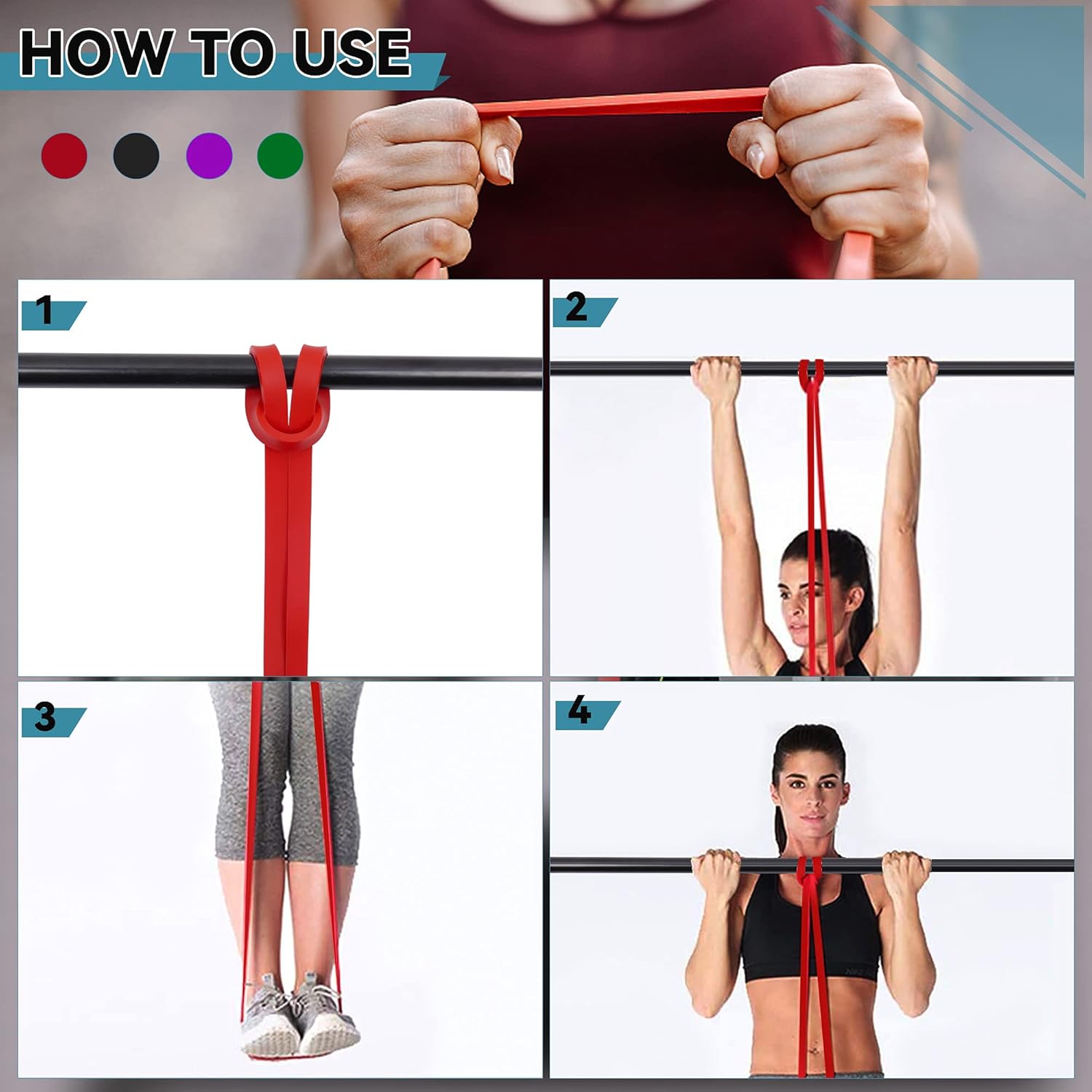 HOW TO USE

1

2

3

4