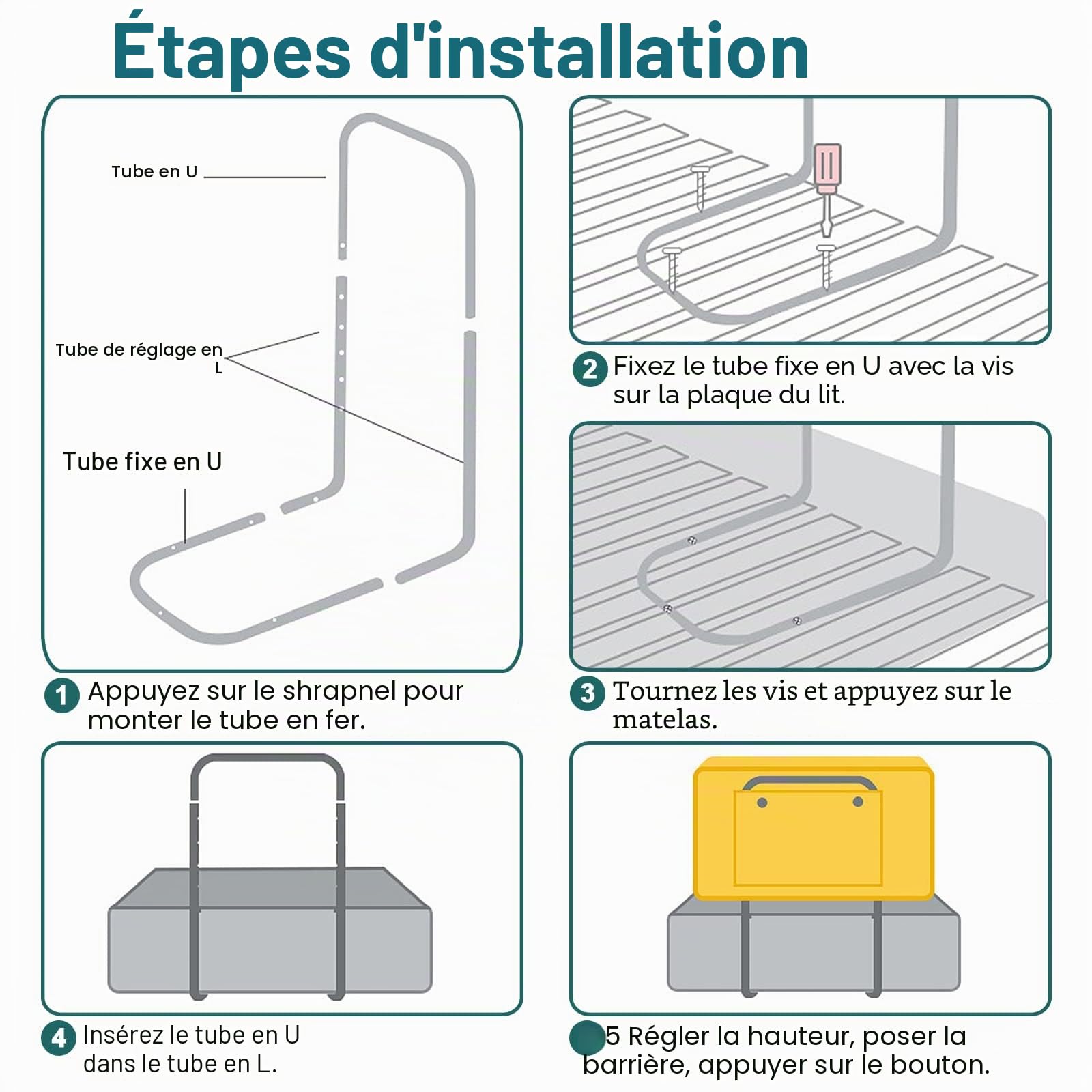 Étapes d'installation

Tube en U

Tube de réglage en L

Tube fixe en U

1 Appuyez sur le shrapnel pour monter le tube en fer.

2 Fixez le tube fixe en U avec la vis sur la plaque du lit.

3 Tournez les vis et appuyez sur le matelas.

4 Insérez le tube en U dans le tube en L.

5 Régler la hauteur, poser la barrière, appuyer sur le bouton.