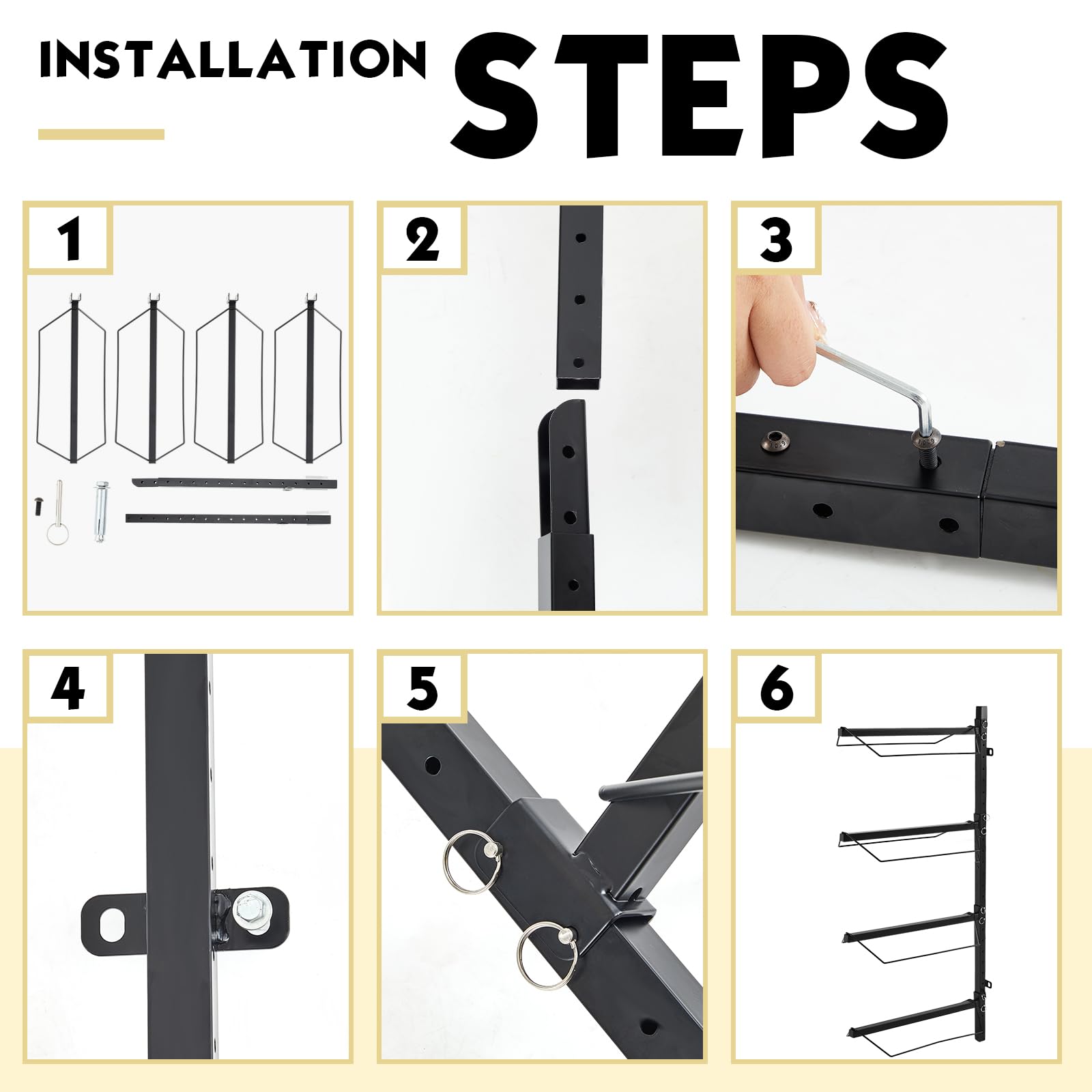 INSTALLATION STEPS

1

2

3

4

5

6