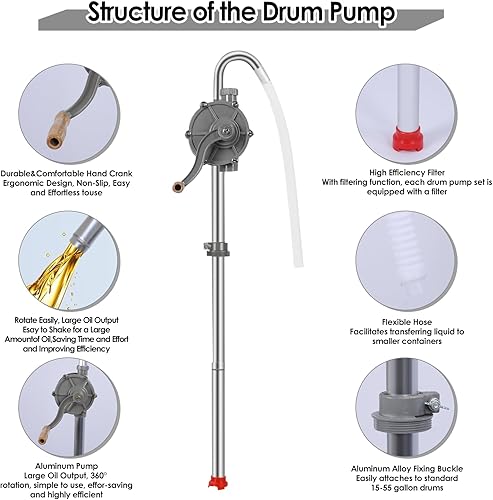 Structure of the Drum Pump

Durable&Comfortable Hand Crank Ergonomic Design, Non-Slip, Easy and Effortless touse

Rotate Easily, Large Oil Output Esay to Shake for a Large Amountof Oil,Saving Time and Effort and Improving Efficiency

Aluminum Pump Large Oil Output, 360° rotation, simple to use, effor-saving and highly efficient

High Efficiency Filter With filtering function, each drum pump set is equipped with a filter

Flexible Hose Facilitates transferring liquid to smaller containers

Aluminum Alloy Fixing Buckle Easily attaches to standard 15-55 gallon drums