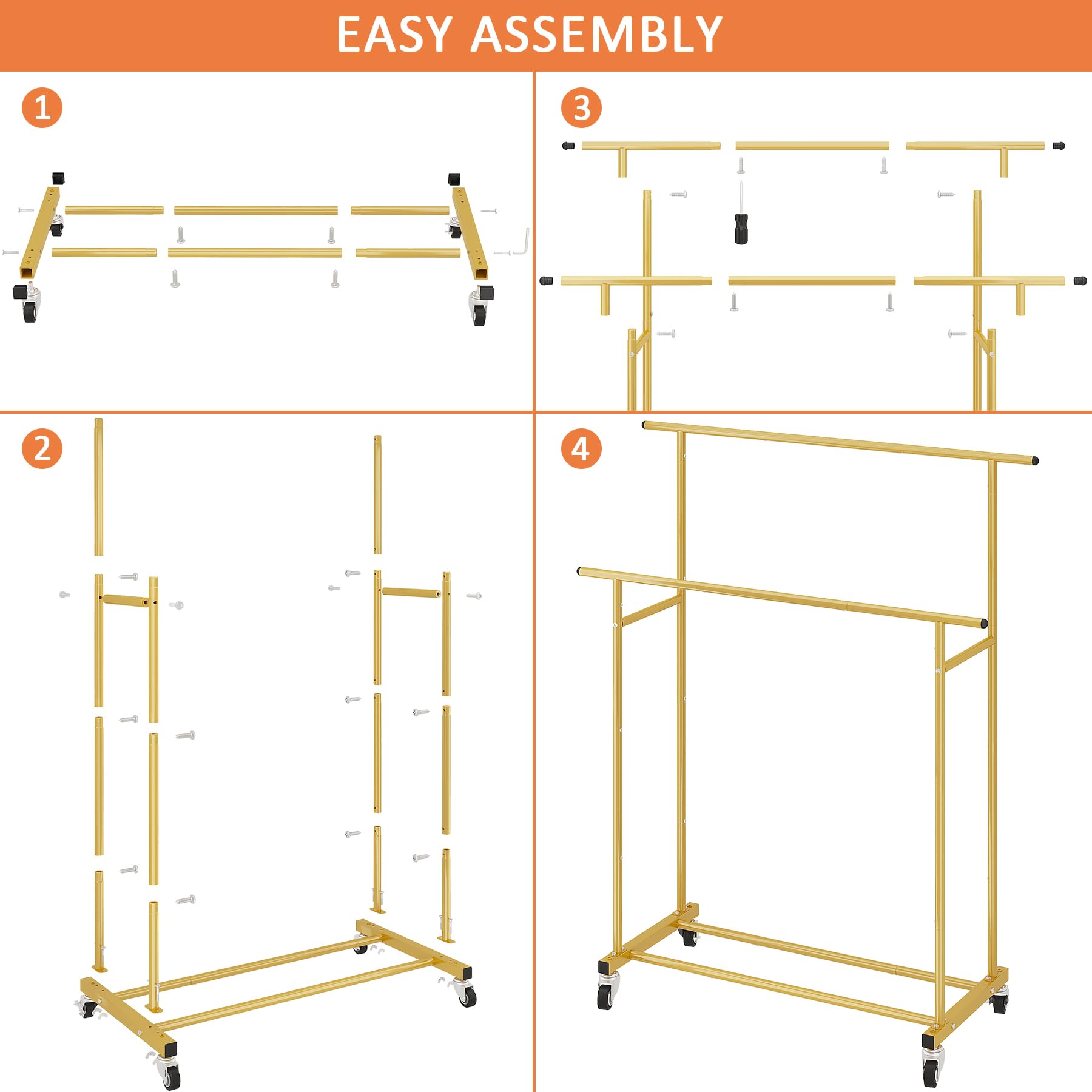 EASY ASSEMBLY

1

3

2

4